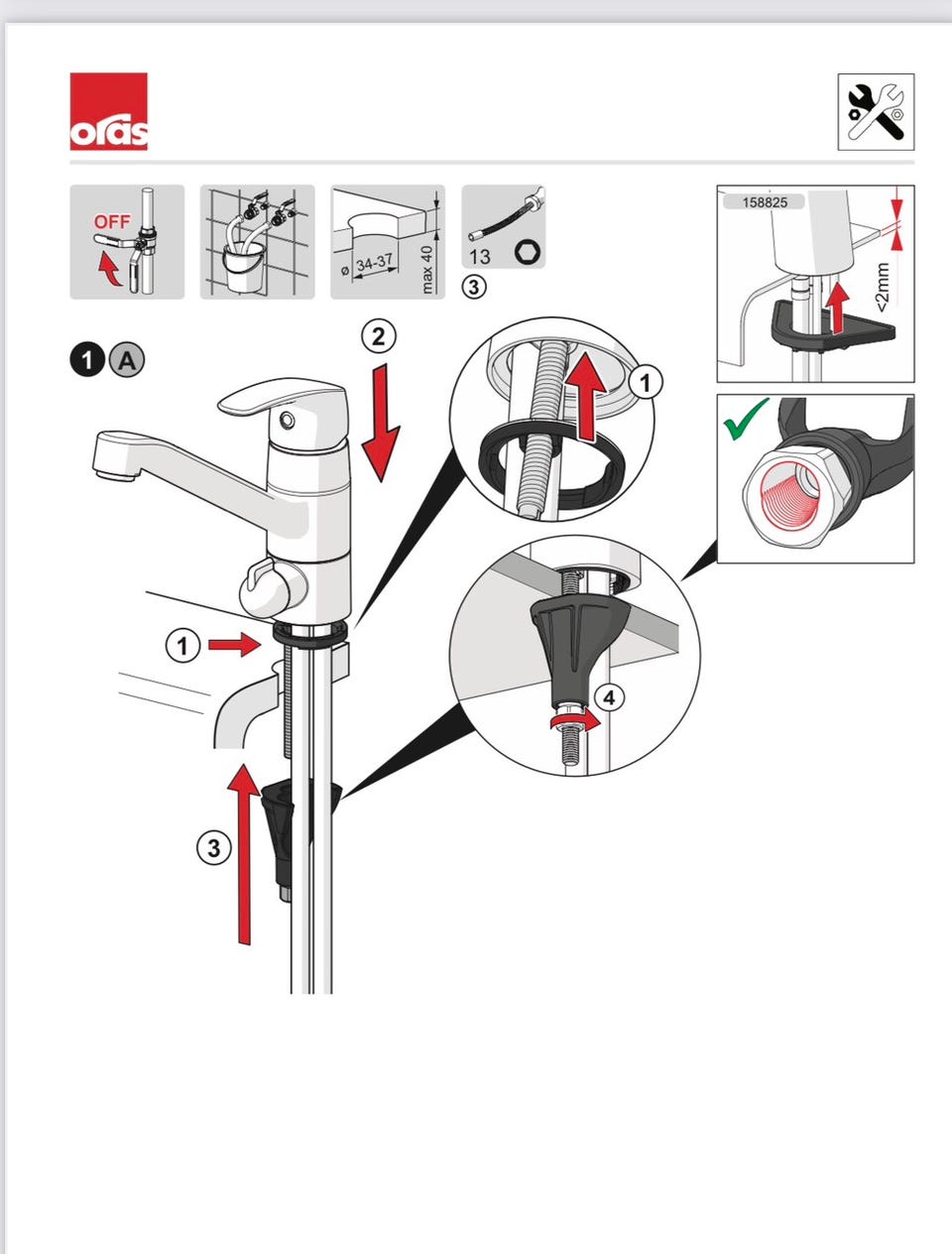 oras

OFF

ø 34-37

max 40

13

3

158825

<2mm

1 A

2

1

1

4

3