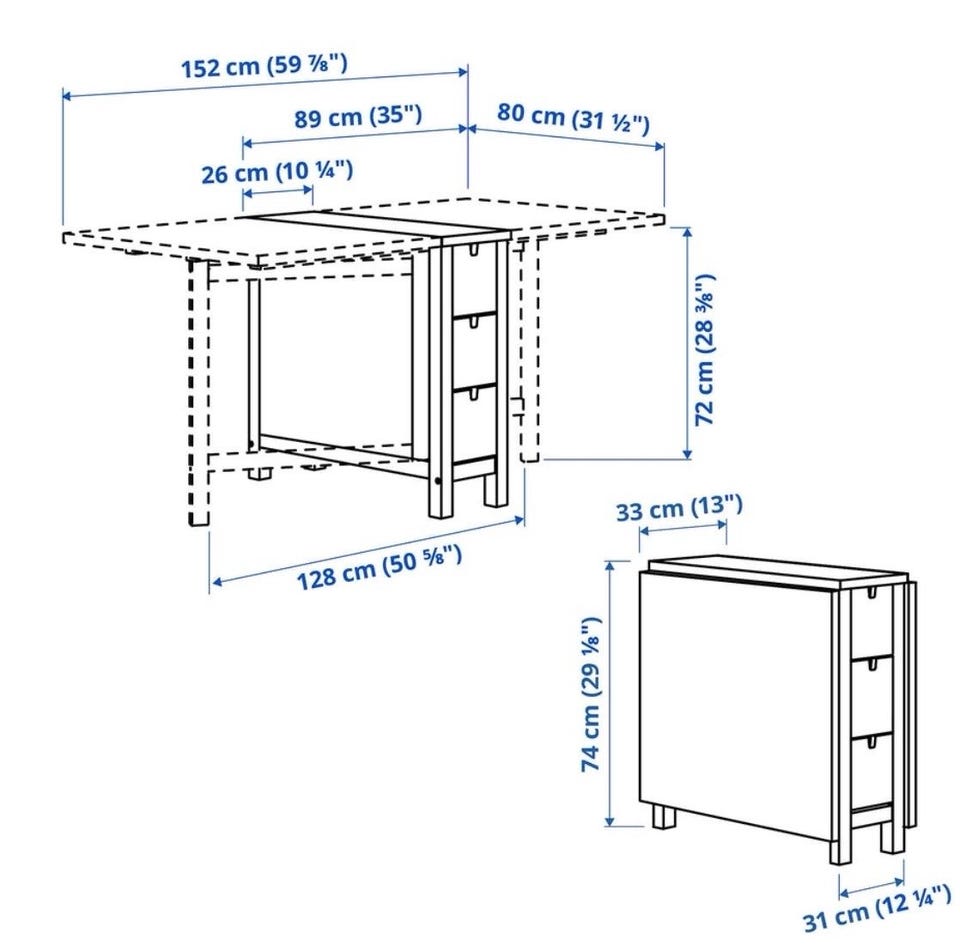 152 cm (59 ⅞")

89 cm (35")

80 cm (31 ½")

26 cm (10 ¼")

72 cm (28 ⅜")

128 cm (50 ⅝")

33 cm (13")

74 cm (29 ⅛")

31 cm (12 ¼")