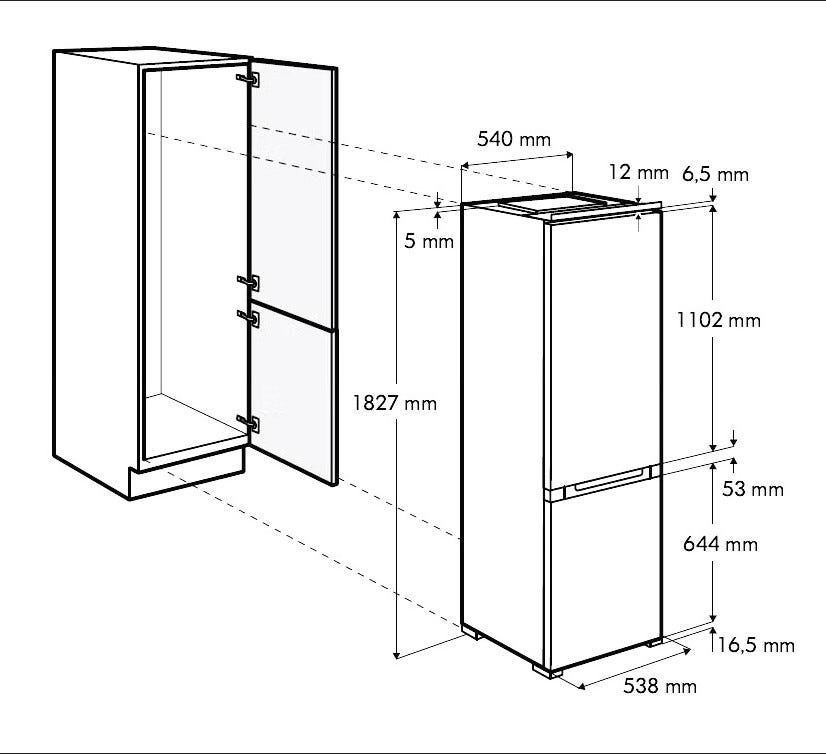 540 mm
12 mm
6,5 mm
5 mm
1102 mm
1827 mm
53 mm
644 mm
16,5 mm
538 mm