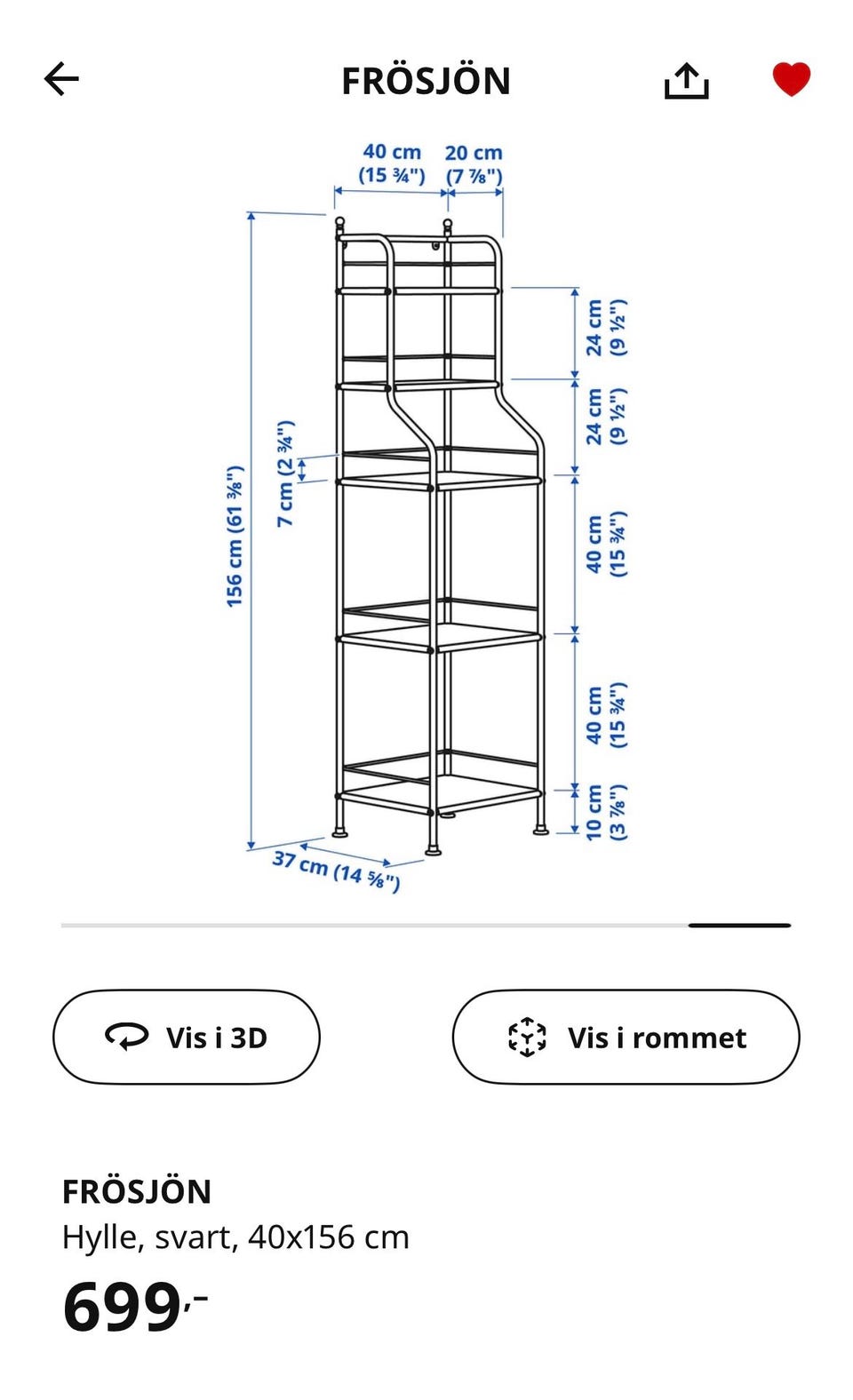 FRÖSJÖN

40 cm (15 ¾")
20 cm (7 ⅞")
156 cm (61 ⅜")
7 cm (2 ¾")
24 cm (9 ½")
24 cm (9 ½")
40 cm (15 ¾")
40 cm (15 ¾")
10 cm (3 ⅞")
37 cm (14 ⅝")

Vis i 3D

Vis i rommet

FRÖSJÖN
Hylle, svart, 40x156 cm
699,-