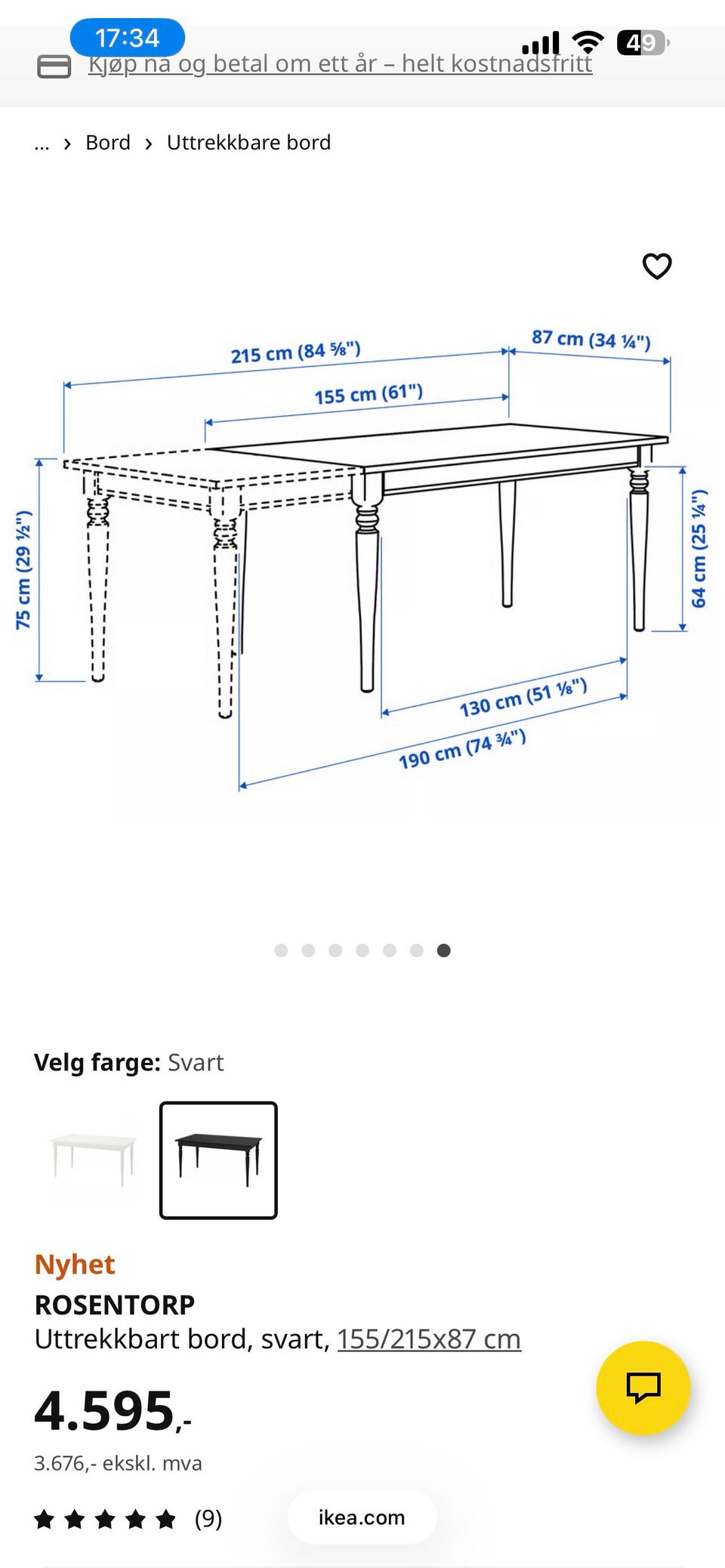 17:34
49
Kjøp nå og betal om ett år – helt kostnadsfritt

... › Bord › Uttrekkbare bord

215 cm (84 ⅝")
87 cm (34 ¼")
155 cm (61")
75 cm (29 ½")
64 cm (25 ¼")
130 cm (51 ⅛")
190 cm (74 ¾")

Velg farge: Svart

Nyhet
ROSENTORP
Uttrekkbart bord, svart, 155/215x87 cm

4.595,-
3.676,- ekskl. mva

(9)
ikea.com