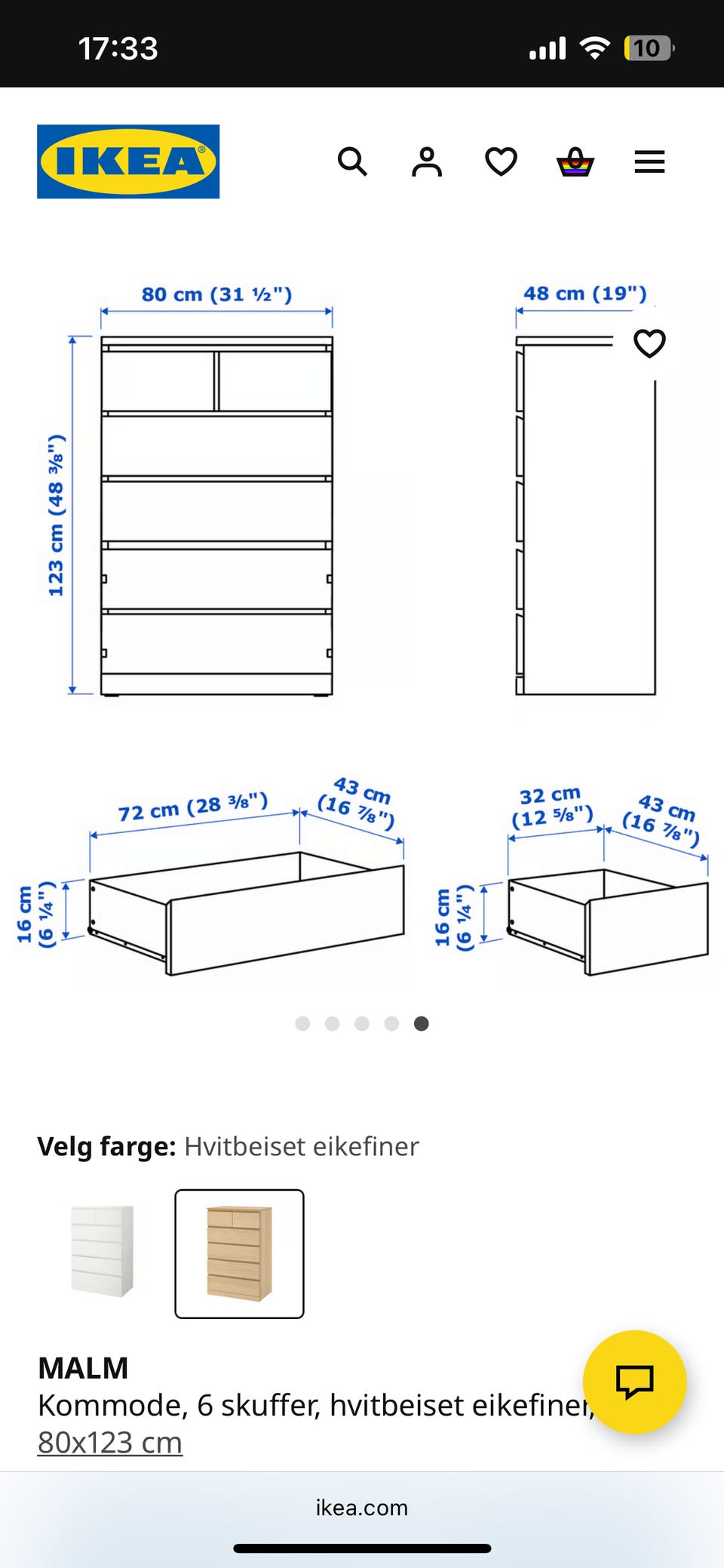 17:33

10

IKEA

80 cm (31 ½")

48 cm (19")

123 cm (48 ⅜")

72 cm (28 ⅜")

43 cm (16 ⅞")

16 cm (6 ¼")

32 cm (12 ⅝")

43 cm (16 ⅞")

16 cm (6 ¼")

**Velg farge:** Hvitbeiset eikefiner

**MALM**
Kommode, 6 skuffer, hvitbeiset eikefiner,
80x123 cm

ikea.com