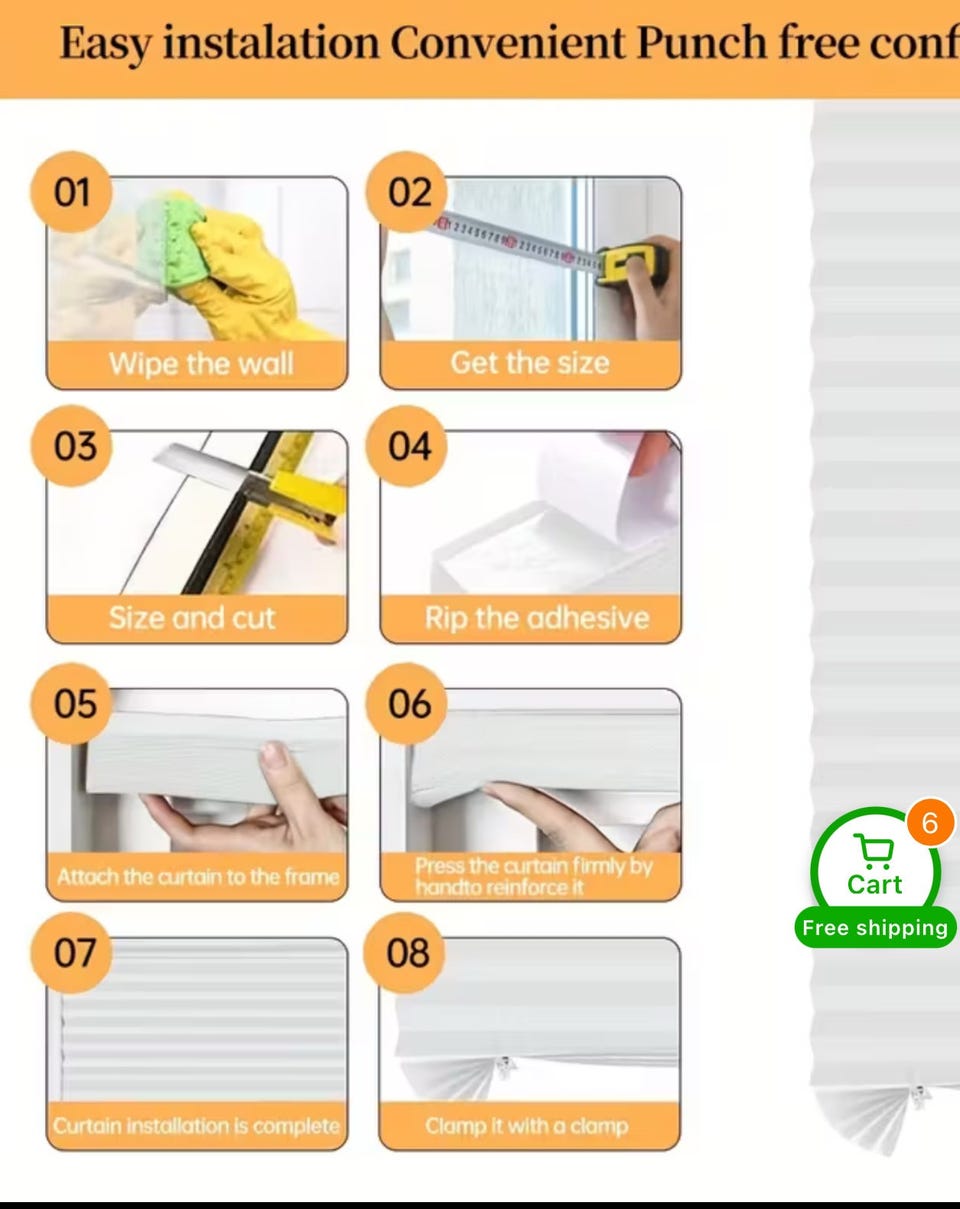 Easy instalation Convenient Punch free conf

01
Wipe the wall

02
Get the size

03
Size and cut

04
Rip the adhesive

05
Attach the curtain to the frame

06
Press the curtain firmly by handto reinforce it

07
Curtain installation is complete

08
Clamp it with a clamp

6
Cart
Free shipping