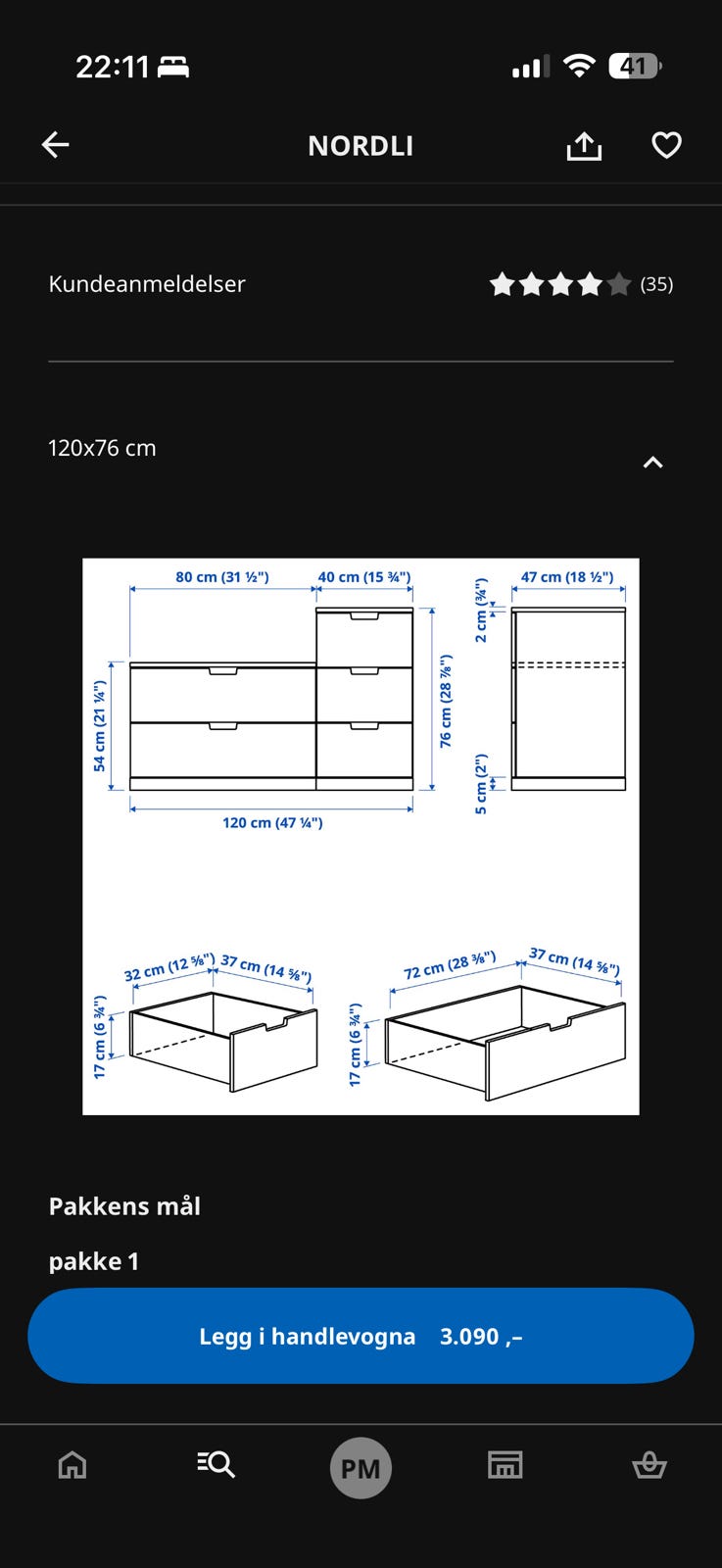 22:11

41

NORDLI

Kundeanmeldelser (35)

120x76 cm

80 cm (31 ½")
40 cm (15 ¾")
47 cm (18 ½")
2 cm (¾")
54 cm (21 ¼")
76 cm (28 ⅞")
5 cm (2")
120 cm (47 ¼")

32 cm (12 ⅝")
37 cm (14 ⅝")
17 cm (6 ¾")
72 cm (28 ⅜")
37 cm (14 ⅝")
17 cm (6 ¾")

Pakkens mål

pakke 1

Legg i handlevogna 3.090 ,–

PM