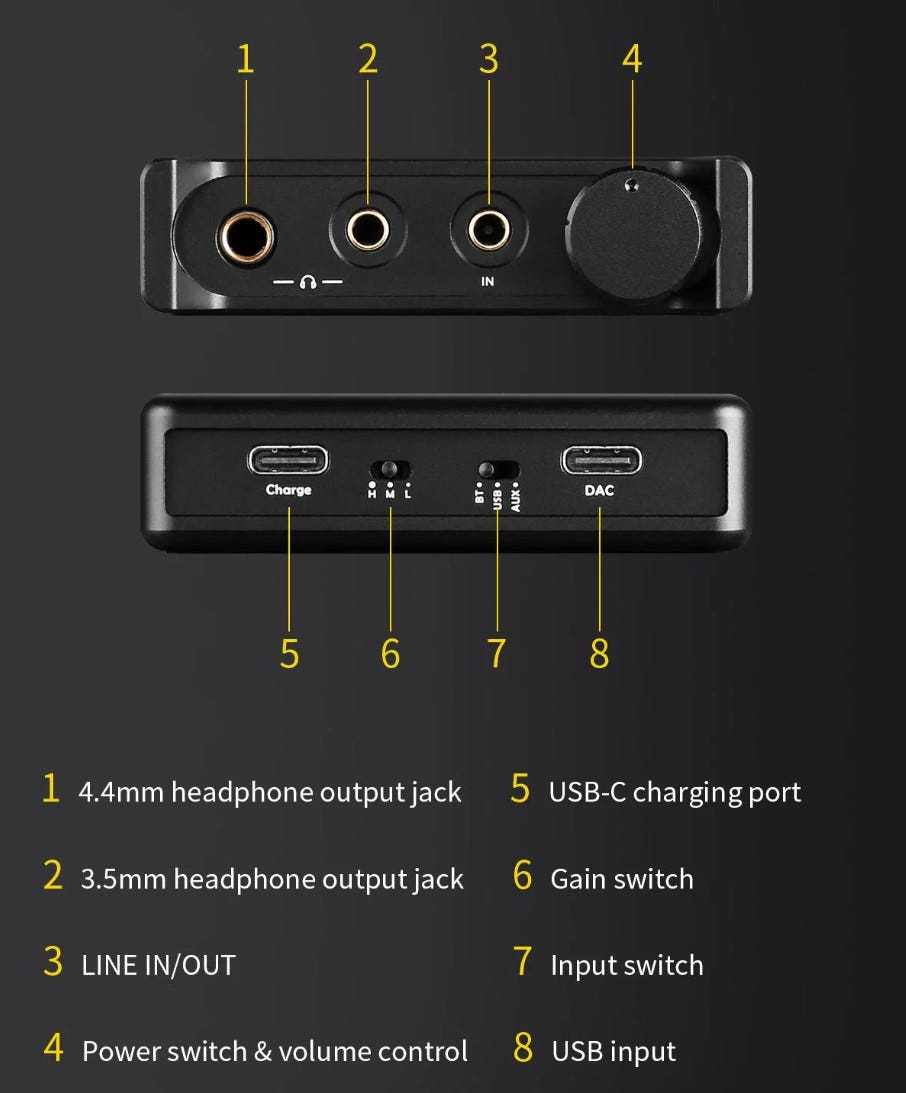 1 2 3 4

IN

Charge

H M L

BT USB AUX

DAC

5 6 7 8

1 4.4mm headphone output jack

2 3.5mm headphone output jack

3 LINE IN/OUT

4 Power switch & volume control

5 USB-C charging port

6 Gain switch

7 Input switch

8 USB input