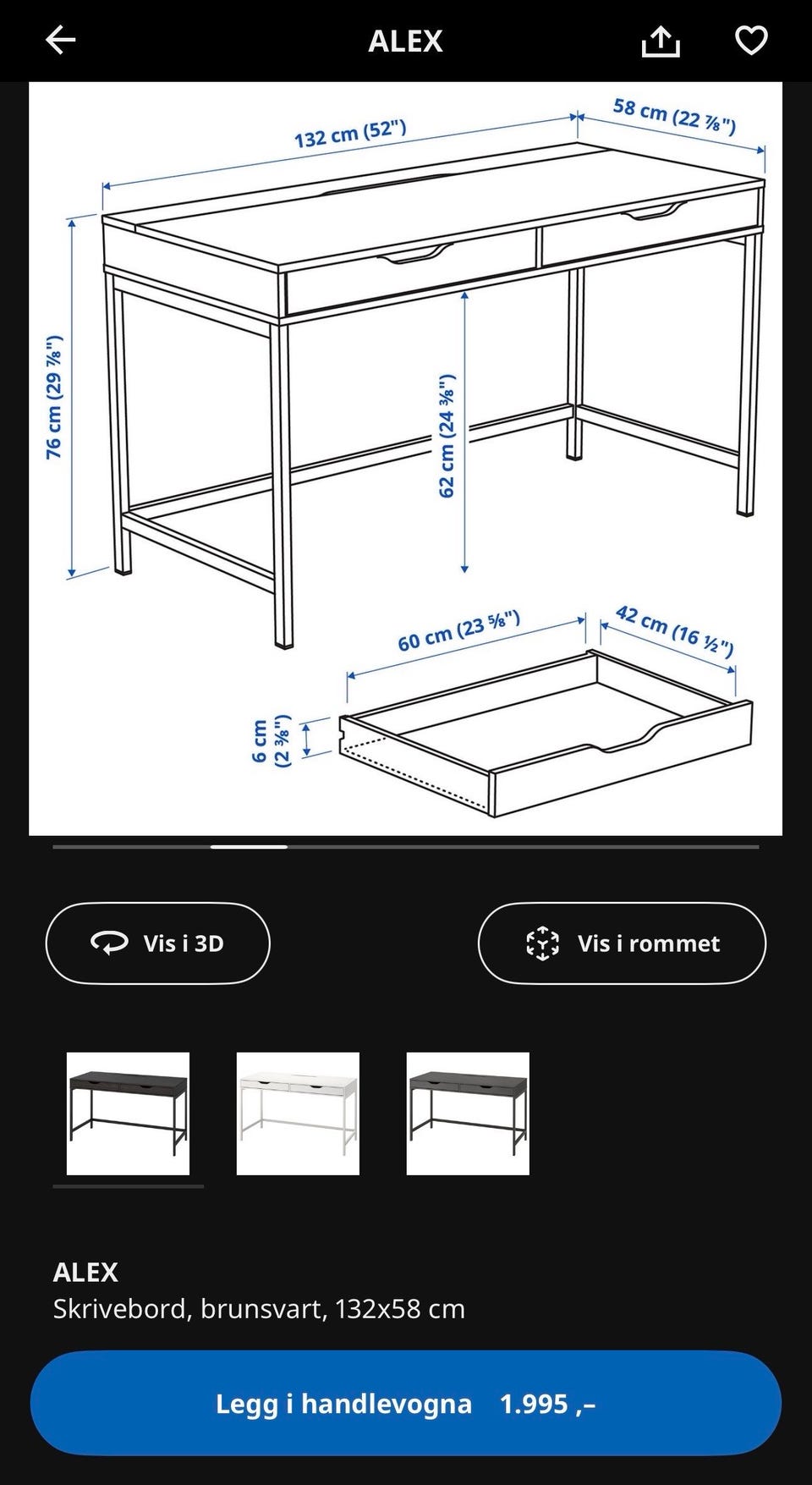 ALEX

132 cm (52")

58 cm (22 ⅞")

76 cm (29 ⅞")

62 cm (24 ⅜")

60 cm (23 ⅝")

42 cm (16 ½")

6 cm (2 ⅜")

Vis i 3D

Vis i rommet

ALEX
Skrivebord, brunsvart, 132x58 cm

Legg i handlevogna 1.995 ,–