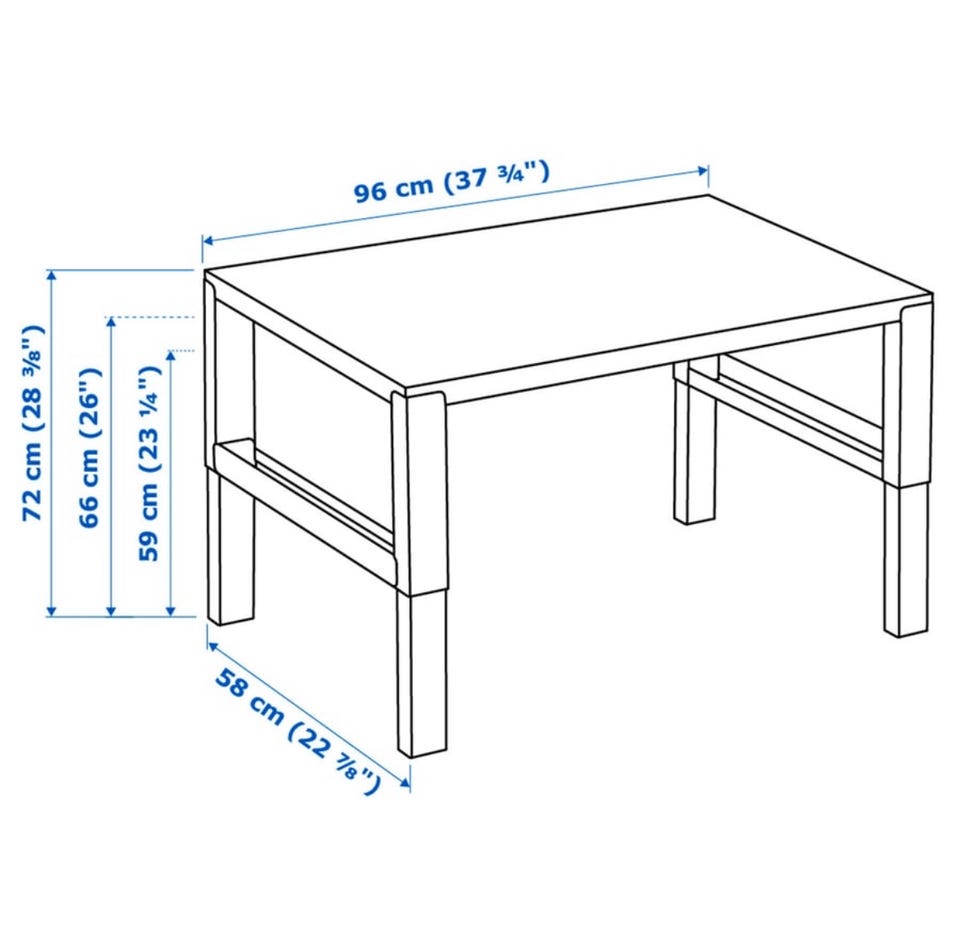 96 cm (37 ¾")

72 cm (28 ⅜")

66 cm (26")

59 cm (23 ¼")

58 cm (22 ⅞")