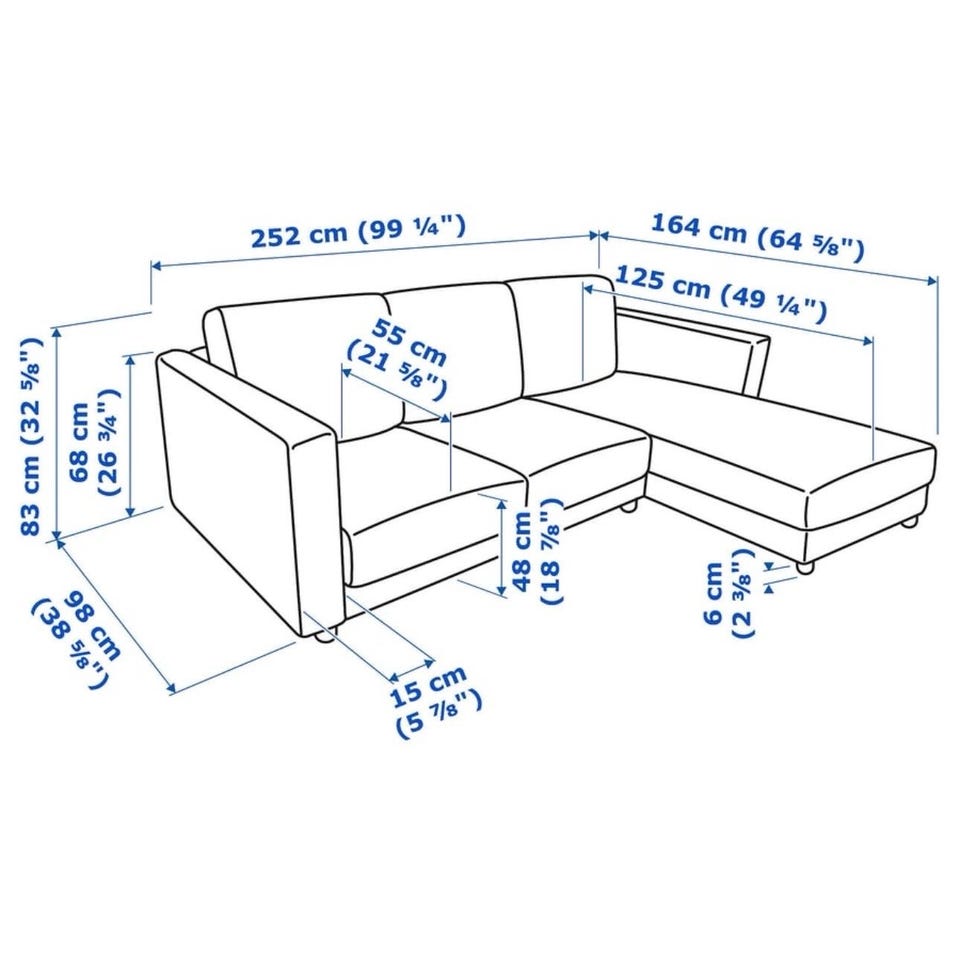 252 cm (99 ¼")

164 cm (64 ⅝")

125 cm (49 ¼")

55 cm (21 ⅝")

83 cm (32 ⅝")

68 cm (26 ¾")

48 cm (18 ⅞")

6 cm (2 ⅜")

98 cm (38 ⅝")

15 cm (5 ⅞")