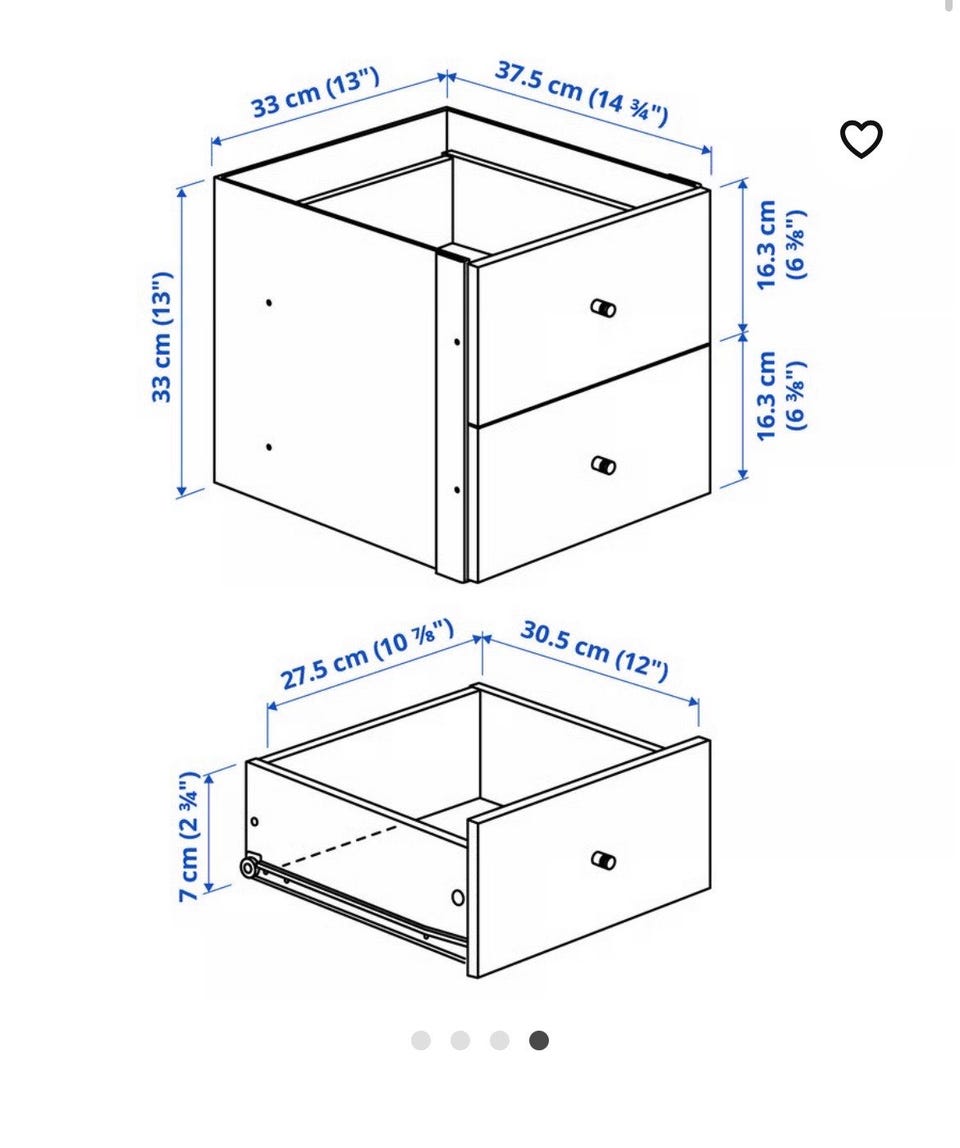 33 cm (13")
37.5 cm (14 ¾")
33 cm (13")
16.3 cm (6 ⅜")
16.3 cm (6 ⅜")
27.5 cm (10 ⅞")
30.5 cm (12")
7 cm (2 ¾")