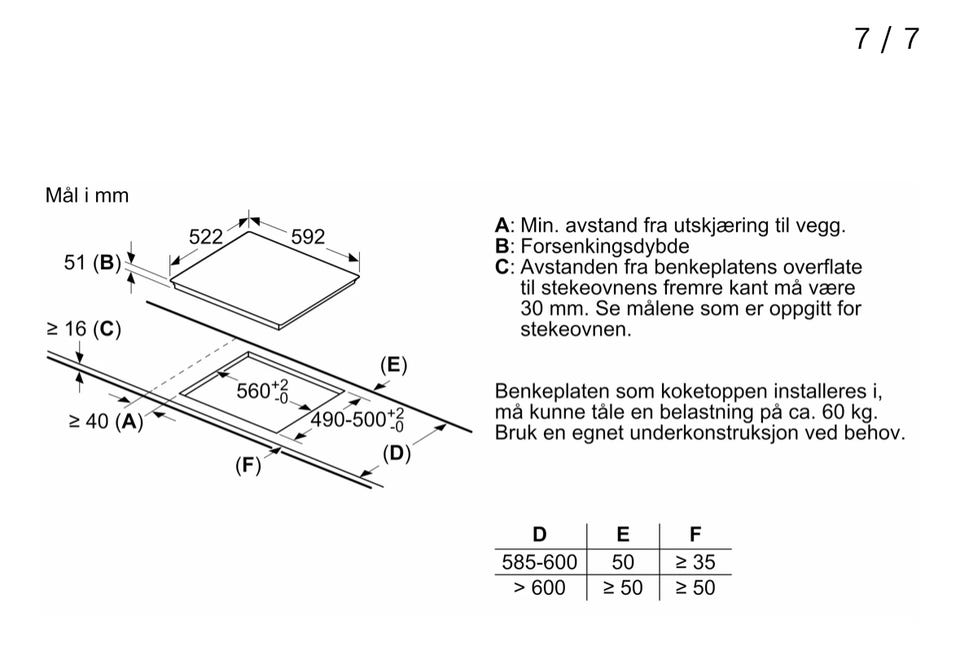 7 / 7

Mål i mm

522
592
51 (B)
≥ 16 (C)
(E)
$560^{+2}_{-0}$
$490\text{-}500^{+2}_{-0}$
≥ 40 (A)
(D)
(F)

A: Min. avstand fra utskjæring til vegg.
B: Forsenkingsdybde
C: Avstanden fra benkeplatens overflate til stekeovnens fremre kant må være 30 mm. Se målene som er oppgitt for stekeovnen.

Benkeplaten som koketoppen installeres i, må kunne tåle en belastning på ca. 60 kg. Bruk en egnet underkonstruksjon ved behov.

| D | E | F |
|---|---|---|
| 585-600 | 50 | ≥ 35 |
| > 600 | ≥ 50 | ≥ 50 |