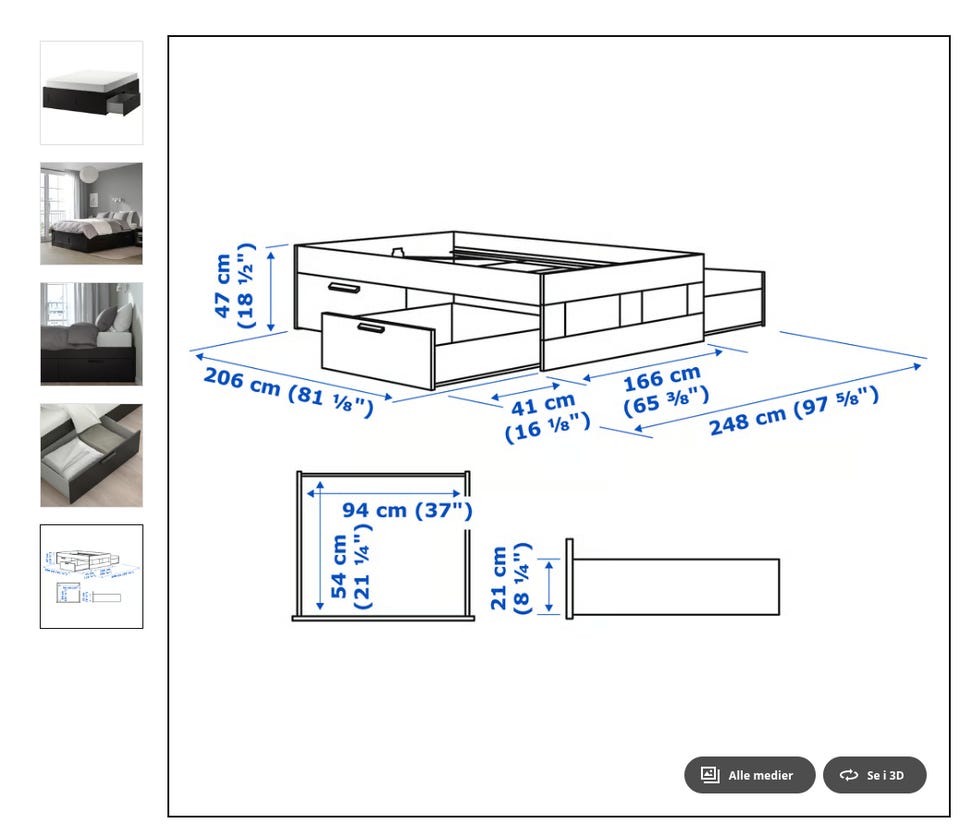 47 cm (18 ½")

206 cm (81 ⅛")

41 cm (16 ⅛")

166 cm (65 ⅜")

248 cm (97 ⅝")

94 cm (37")

54 cm (21 ¼")

21 cm (8 ¼")

Alle medier

Se i 3D