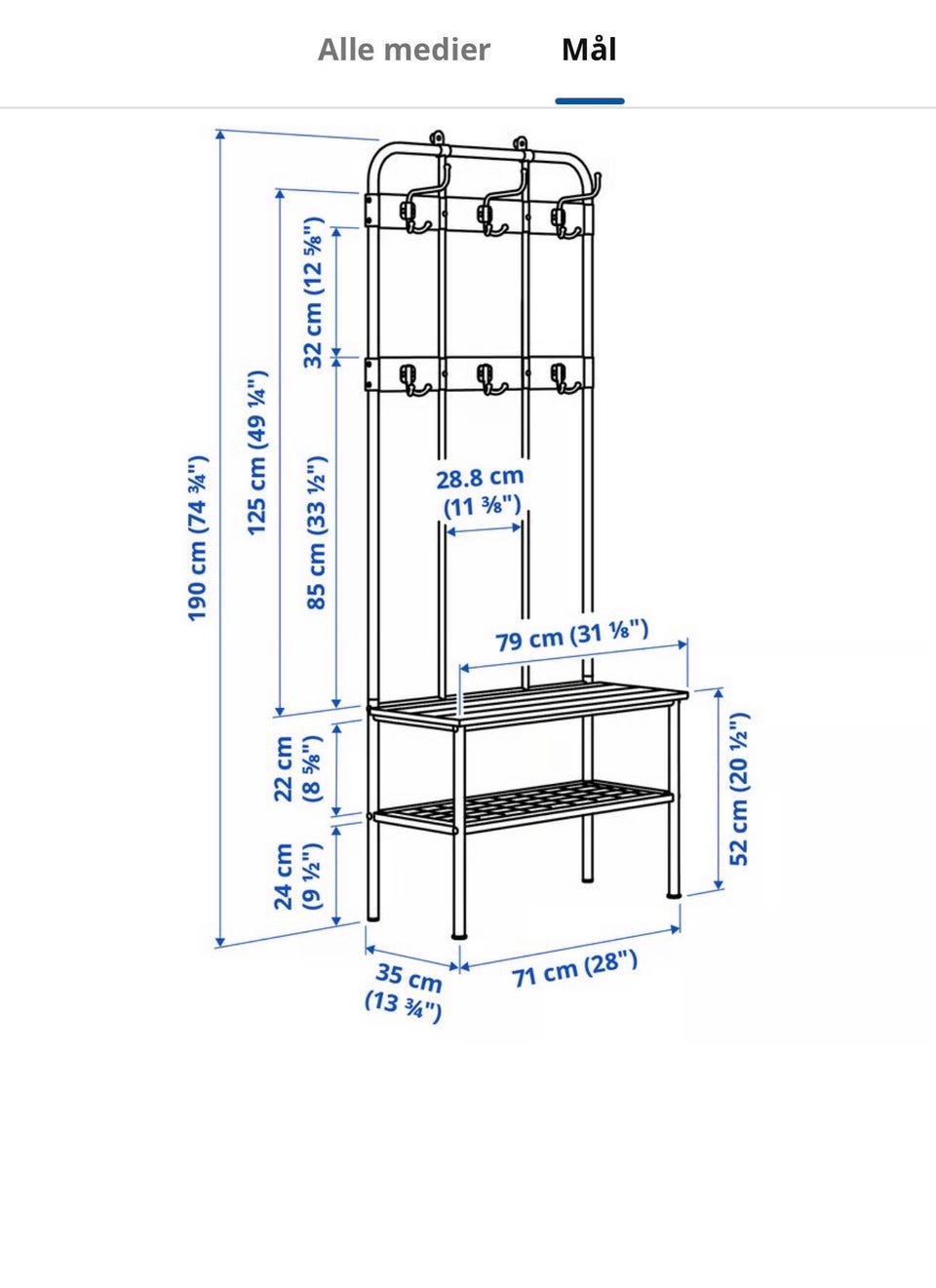 Alle medier Mål

190 cm (74 ¾")
125 cm (49 ¼")
32 cm (12 ⅝")
85 cm (33 ½")
28.8 cm (11 ⅜")
79 cm (31 ⅛")
22 cm (8 ⅝")
24 cm (9 ½")
52 cm (20 ½")
35 cm (13 ¾")
71 cm (28")