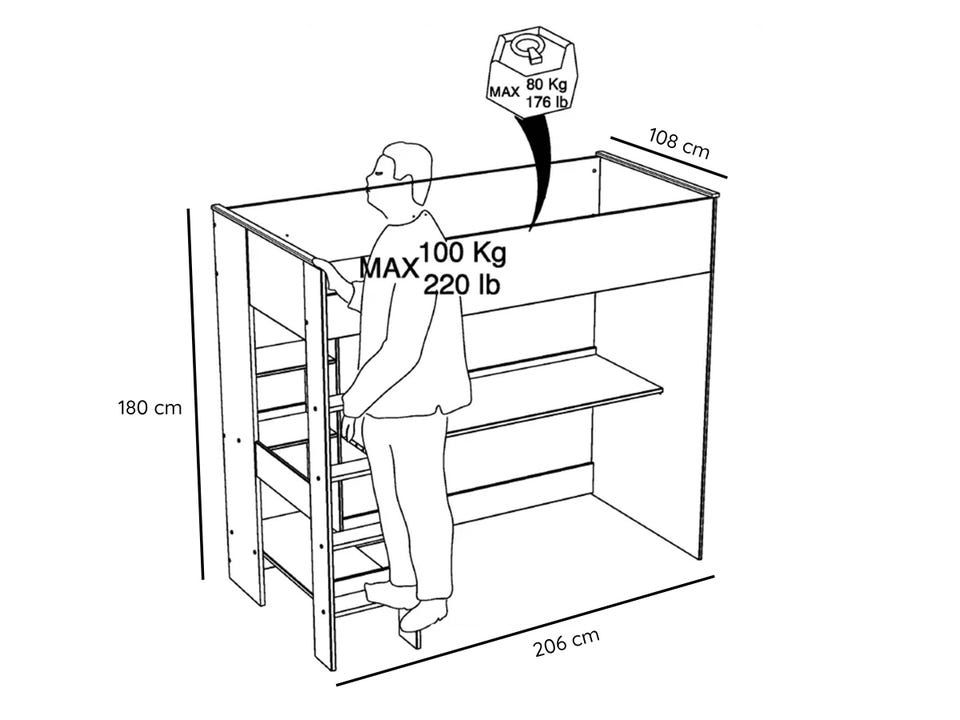 MAX 80 Kg
176 lb

108 cm

MAX 100 Kg
220 lb

180 cm

206 cm