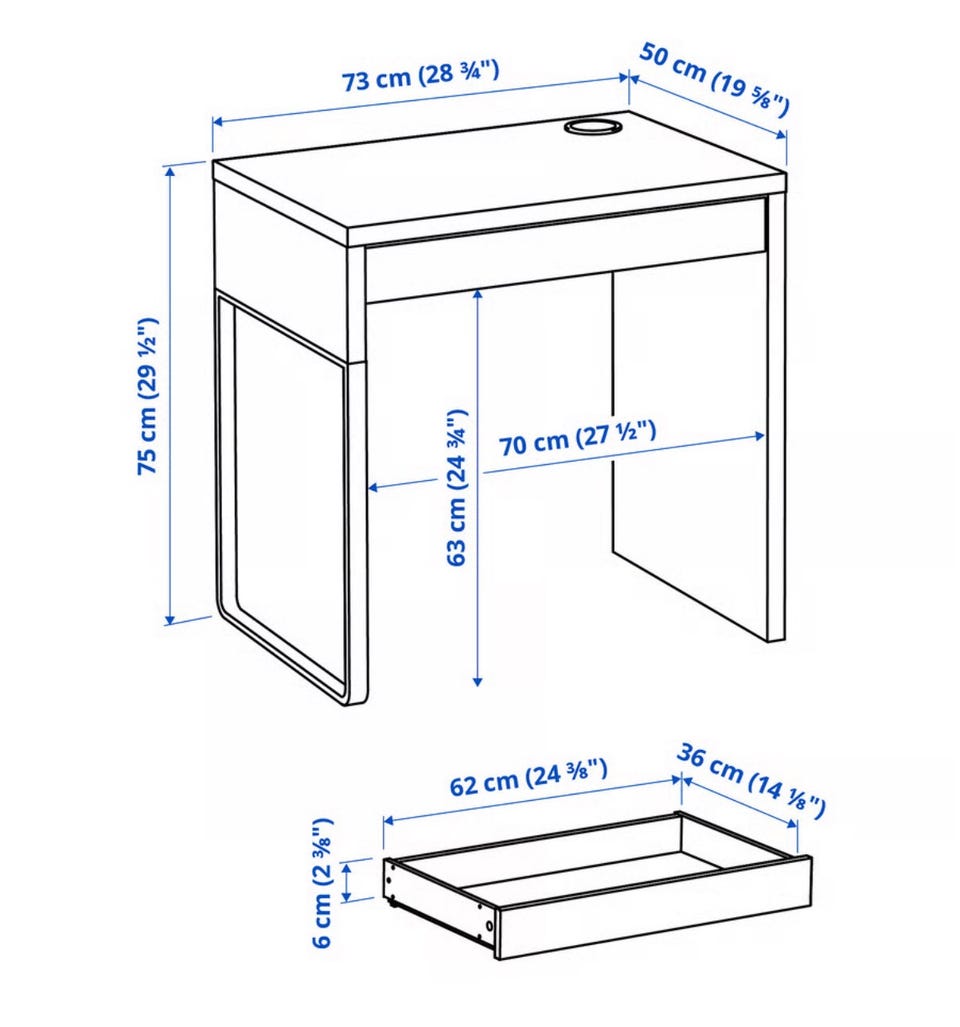 73 cm (28 ¾")
50 cm (19 ⅝")
75 cm (29 ½")
63 cm (24 ¾")
70 cm (27 ½")
62 cm (24 ⅜")
36 cm (14 ⅛")
6 cm (2 ⅜")