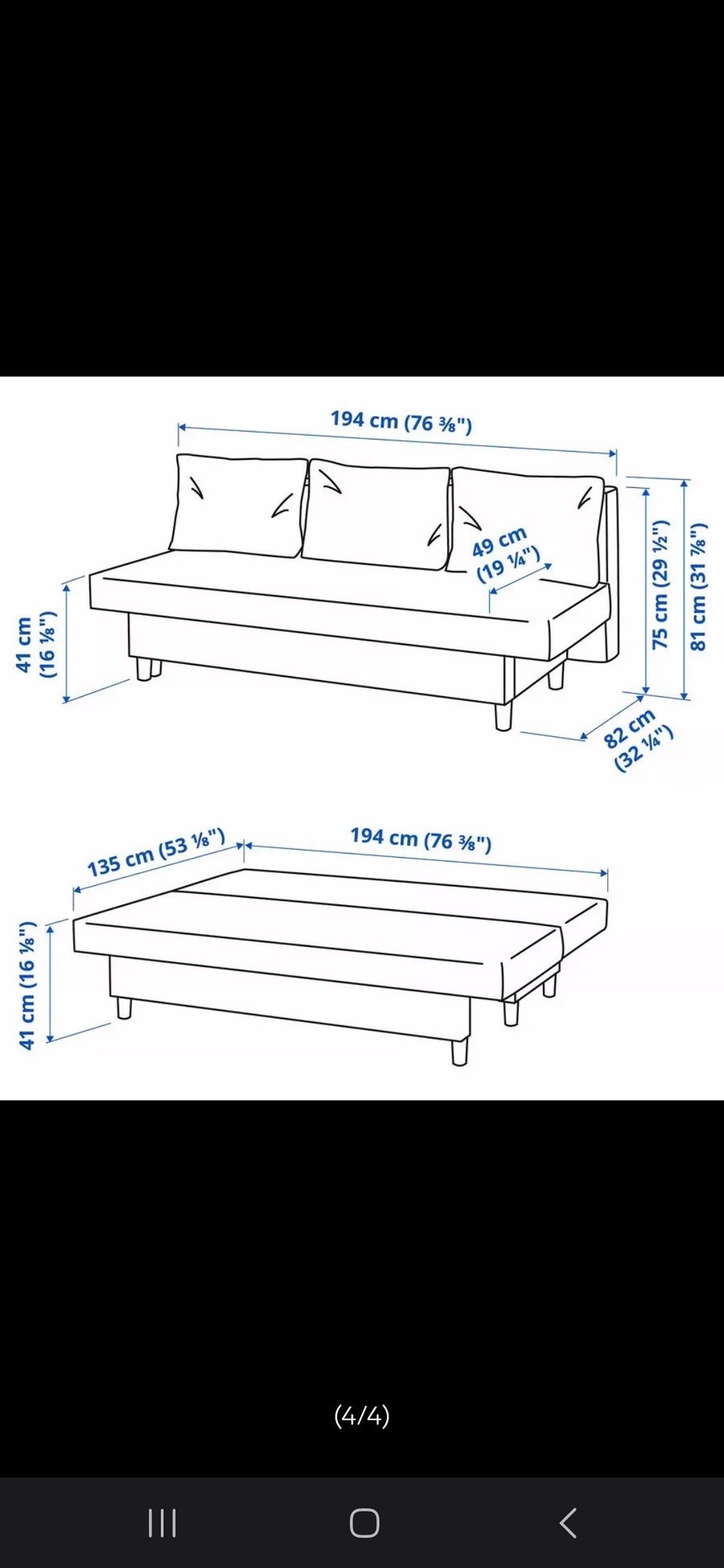 194 cm (76 ⅜")

49 cm (19 ¼")

41 cm (16 ⅛")

75 cm (29 ½")

81 cm (31 ⅞")

82 cm (32 ¼")

135 cm (53 ⅛")

194 cm (76 ⅜")

41 cm (16 ⅛")

(4/4)