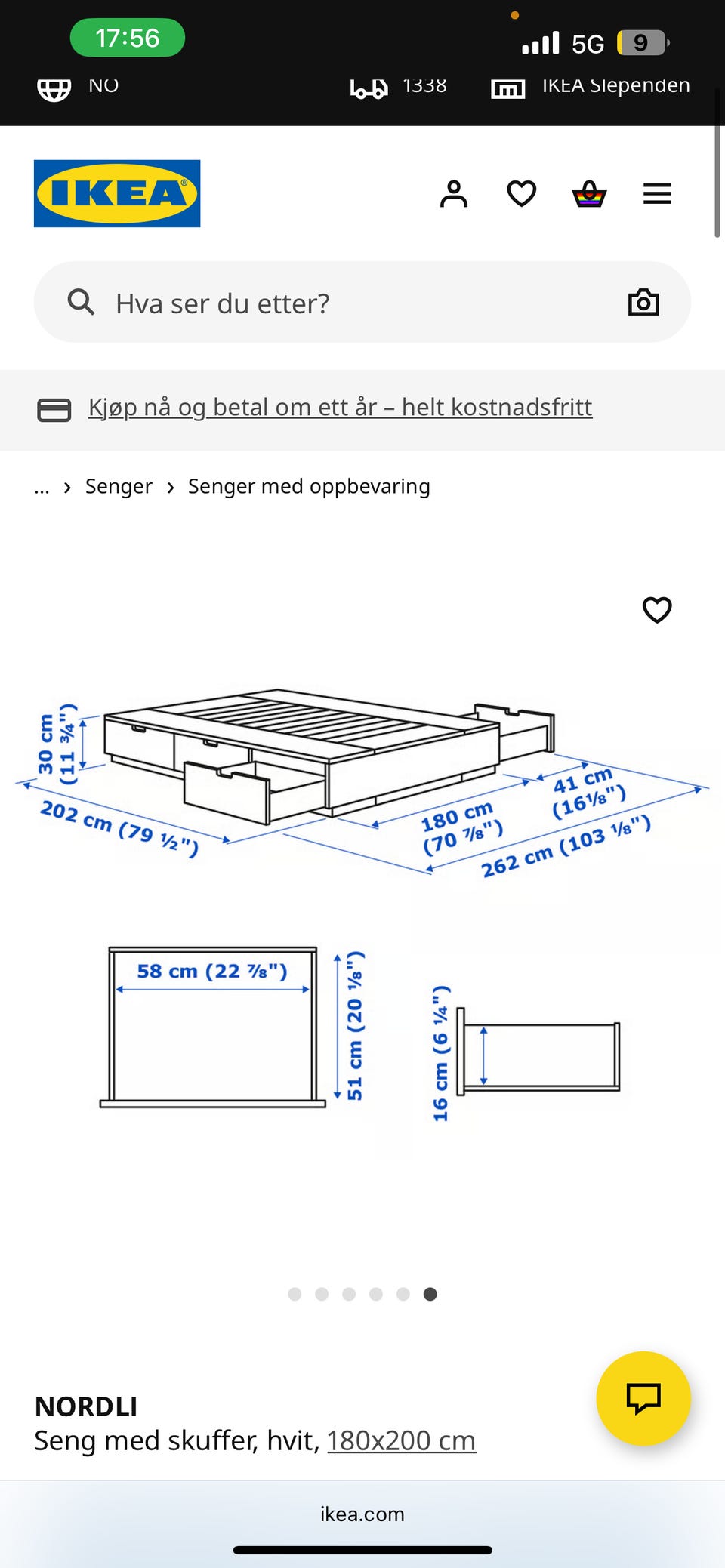 17:56

5G 9

NO 1338 IKEA Slependen

IKEA

Hva ser du etter?

Kjøp nå og betal om ett år – helt kostnadsfritt

... › Senger › Senger med oppbevaring

30 cm (11 ¾")

202 cm (79 ½")

180 cm (70 ⅞")

41 cm (16⅛")

262 cm (103 ⅛")

58 cm (22 ⅞")

51 cm (20 ⅛")

16 cm (6 ¼")

NORDLI
Seng med skuffer, hvit, 180x200 cm

ikea.com