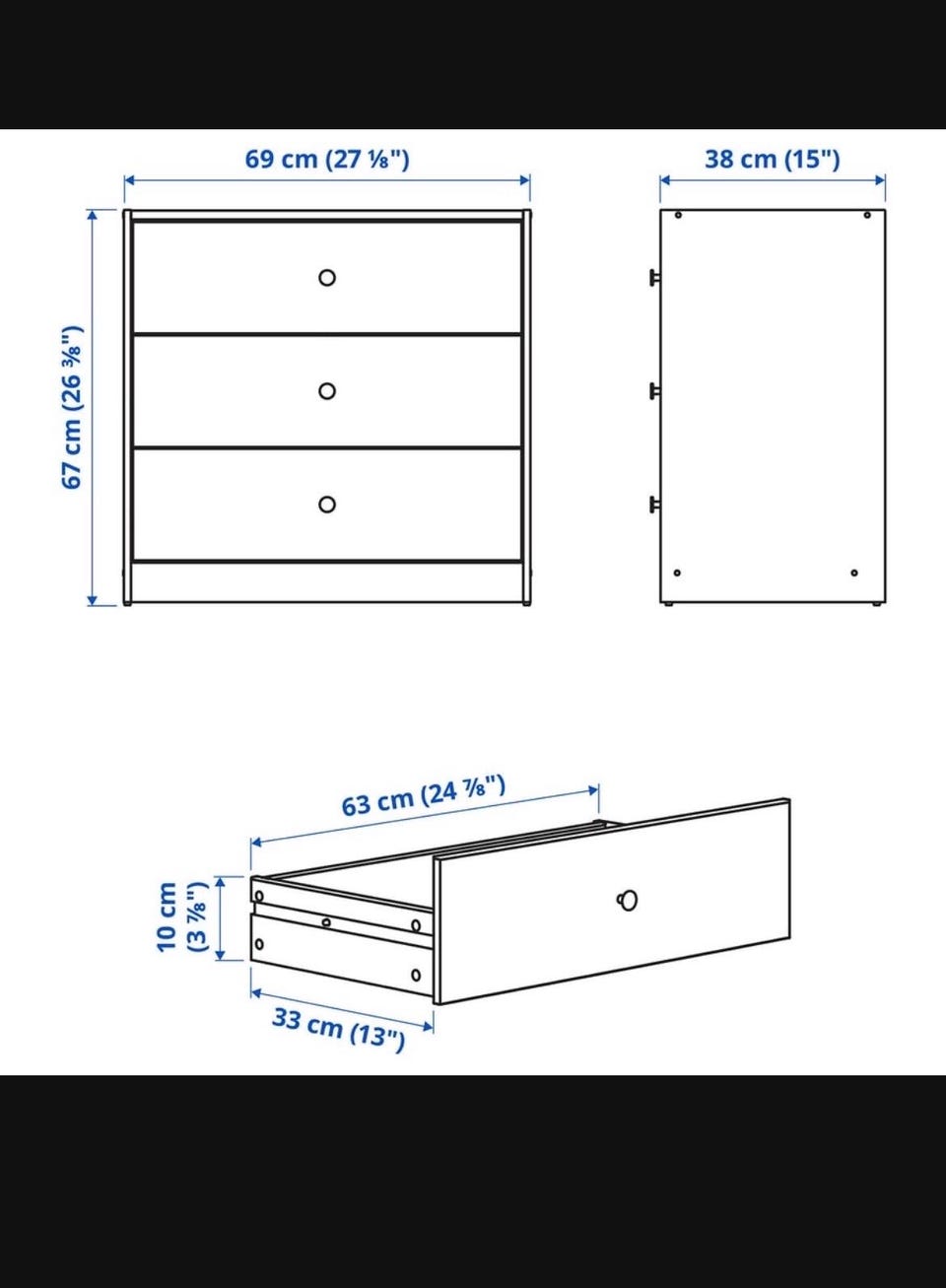 69 cm (27 ⅛")

38 cm (15")

67 cm (26 ⅜")

63 cm (24 ⅞")

10 cm (3 ⅞")

33 cm (13")