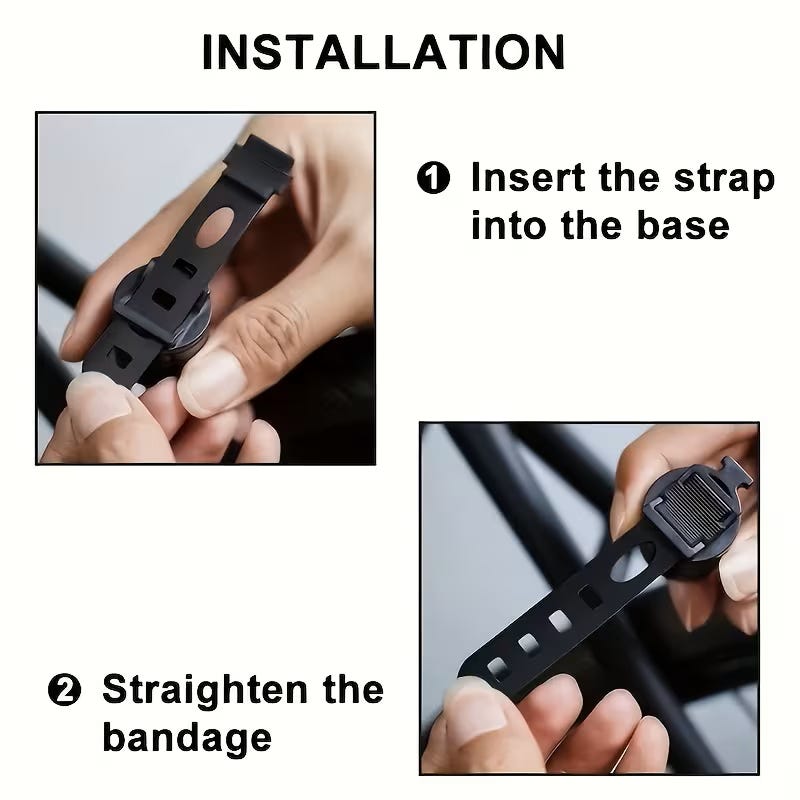 INSTALLATION

❶ Insert the strap into the base

❷ Straighten the bandage