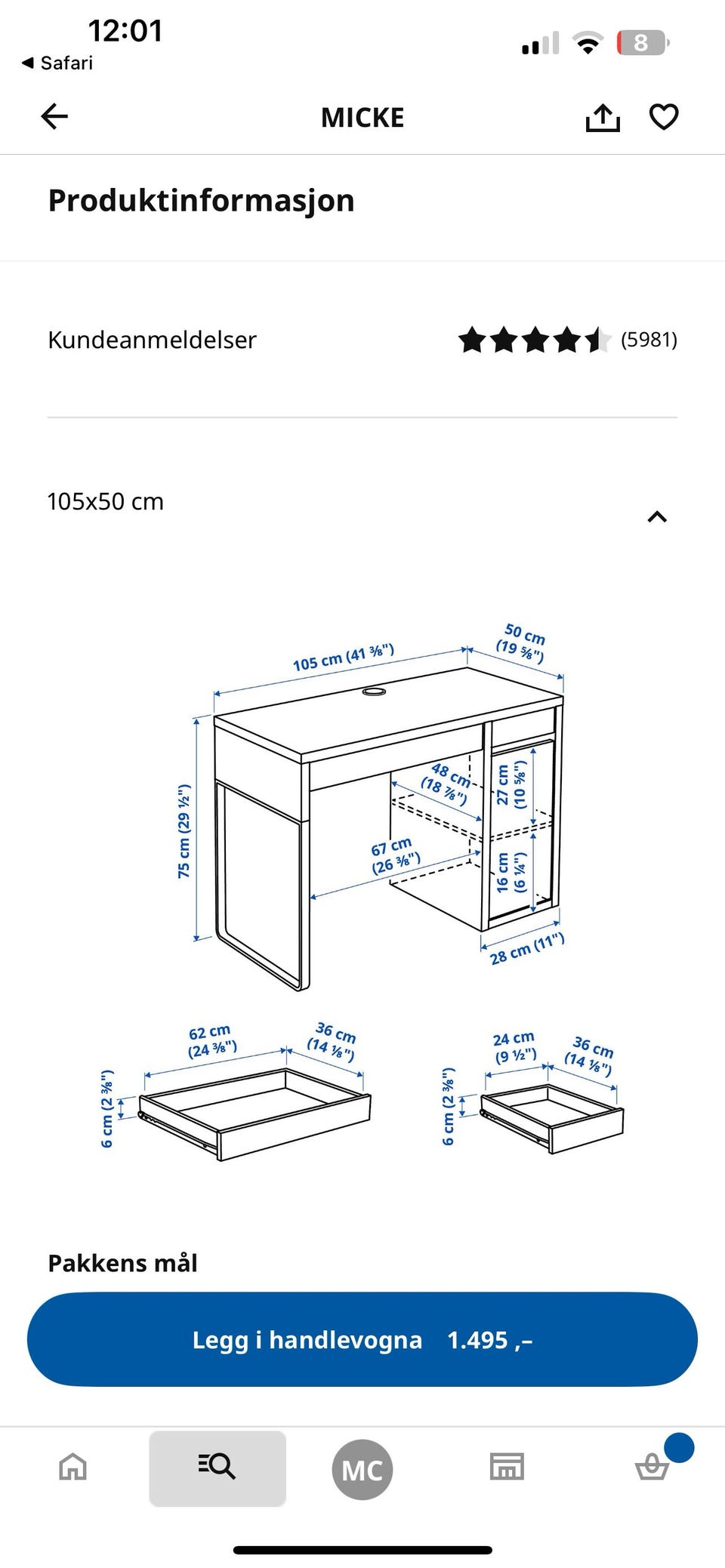 12:01
◀ Safari
8

MICKE

Produktinformasjon

Kundeanmeldelser (5981)

105x50 cm

105 cm (41 ⅜")
50 cm (19 ⅝")
75 cm (29 ½")
48 cm (18 ⅞")
27 cm (10 ⅝")
67 cm (26 ⅜")
16 cm (6 ¼")
28 cm (11")

62 cm (24 ⅜")
36 cm (14 ⅛")
6 cm (2 ⅜")

24 cm (9 ½")
36 cm (14 ⅛")
6 cm (2 ⅜")

Pakkens mål

Legg i handlevogna 1.495 ,–

MC