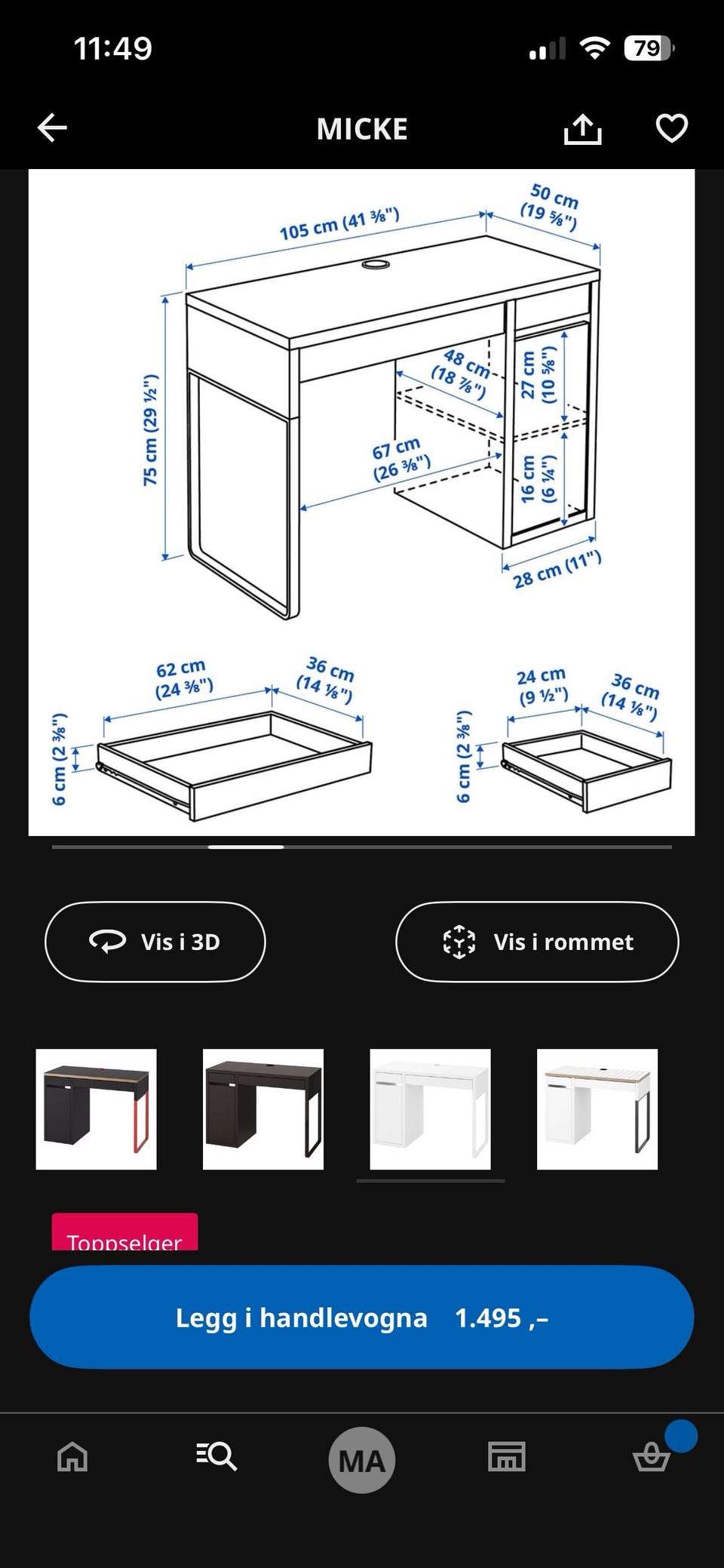 11:49

79

MICKE

105 cm (41 ⅜")

50 cm (19 ⅝")

75 cm (29 ½")

48 cm (18 ⅞")

27 cm (10 ⅝")

67 cm (26 ⅜")

16 cm (6 ¼")

28 cm (11")

62 cm (24 ⅜")

36 cm (14 ⅛")

6 cm (2 ⅜")

24 cm (9 ½")

36 cm (14 ⅛")

6 cm (2 ⅜")

Vis i 3D

Vis i rommet

Toppselger

Legg i handlevogna 1.495 ,–

MA