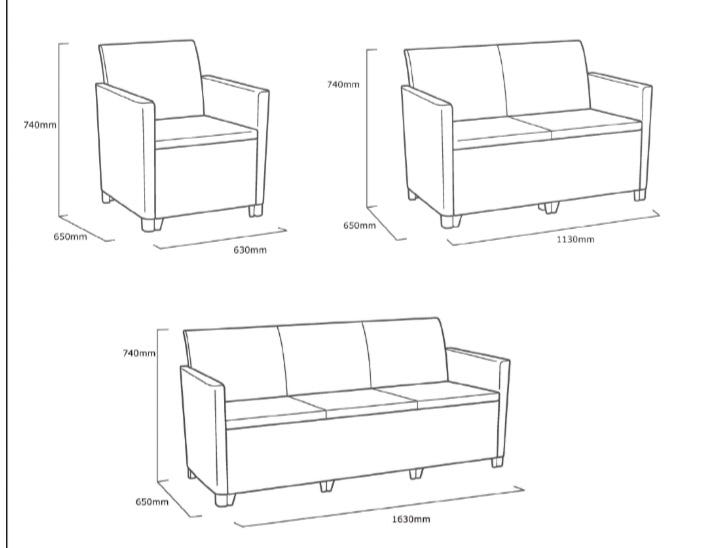 740mm
650mm
630mm

740mm
650mm
1130mm

740mm
650mm
1630mm