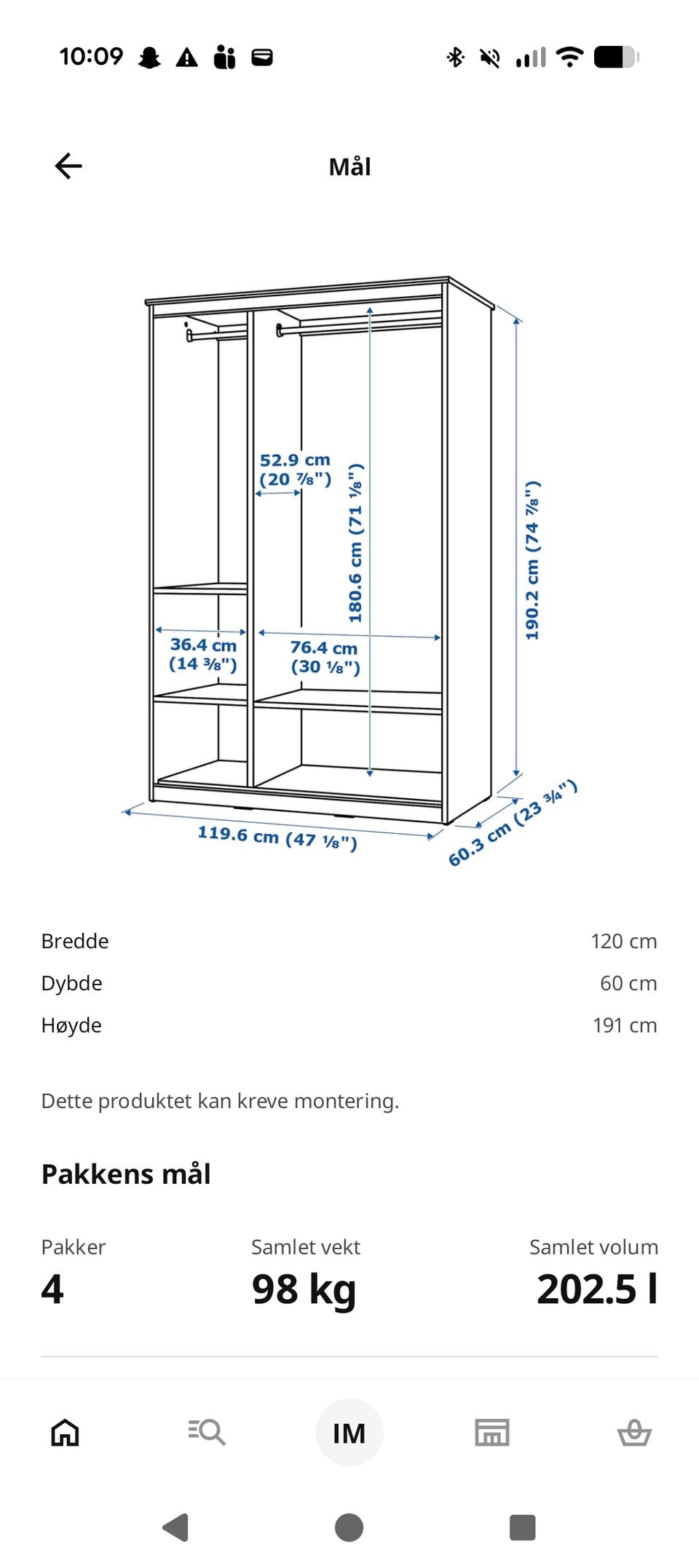 10:09

Mål

52.9 cm
(20 ⅞")

180.6 cm (71 ⅛")

190.2 cm (74 ⅞")

36.4 cm
(14 ⅜")

76.4 cm
(30 ⅛")

119.6 cm (47 ⅛")

60.3 cm (23 ¾")

| Bredde | 120 cm |
|---|---|
| Dybde | 60 cm |
| Høyde | 191 cm |

Dette produktet kan kreve montering.

Pakkens mål

| Pakker | Samlet vekt | Samlet volum |
|---|---|---|
| 4 | 98 kg | 202.5 l |

IM