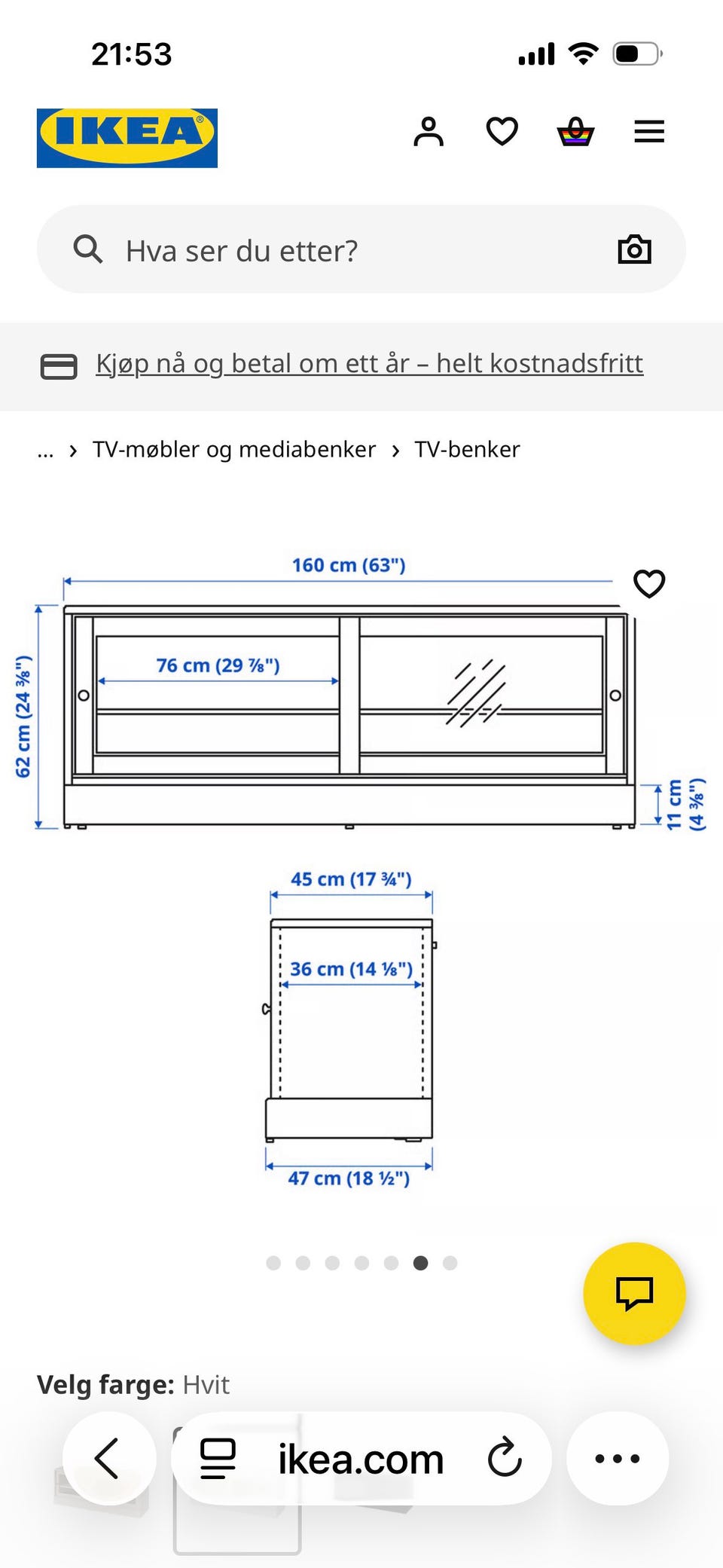 21:53

IKEA

Hva ser du etter?

Kjøp nå og betal om ett år – helt kostnadsfritt

... › TV-møbler og mediabenker › TV-benker

160 cm (63")
76 cm (29 ⅞")
62 cm (24 ⅜")
11 cm (4 ⅜")

45 cm (17 ¾")
36 cm (14 ⅛")
47 cm (18 ½")

Velg farge: Hvit

ikea.com