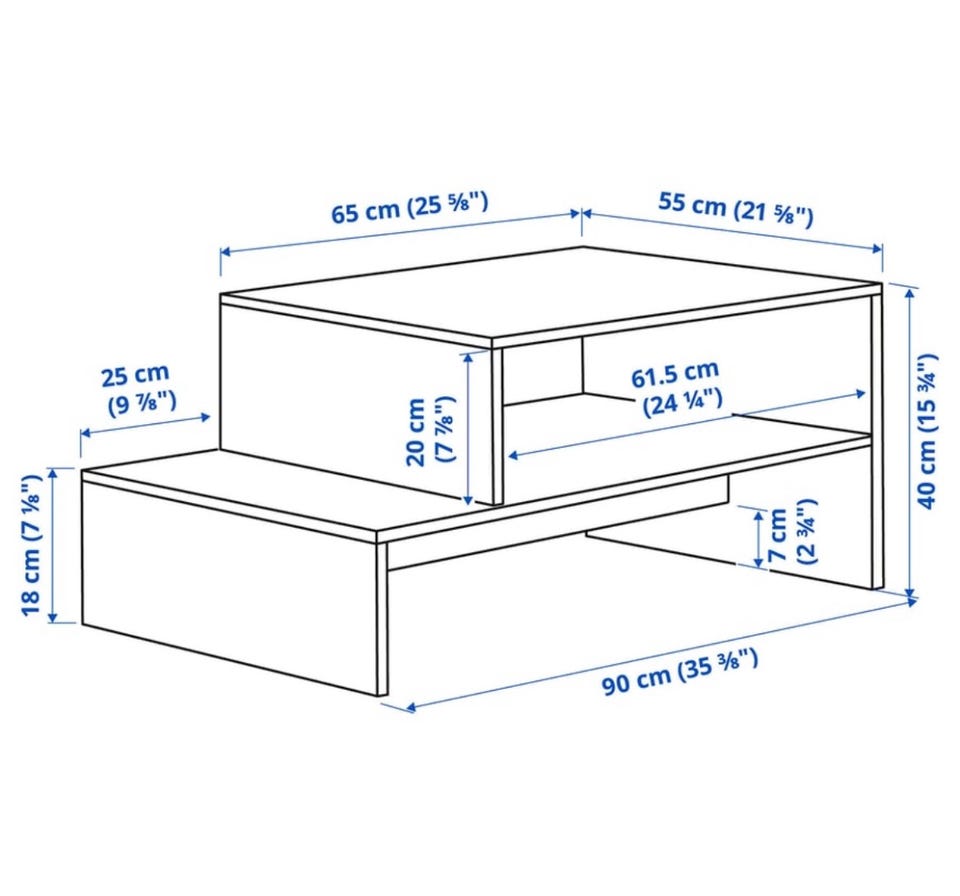 65 cm (25 ⅝")
55 cm (21 ⅝")
25 cm
(9 ⅞")
61.5 cm
(24 ¼")
20 cm
(7 ⅞")
40 cm (15 ¾")
18 cm (7 ⅛")
7 cm
(2 ¾")
90 cm (35 ⅜")