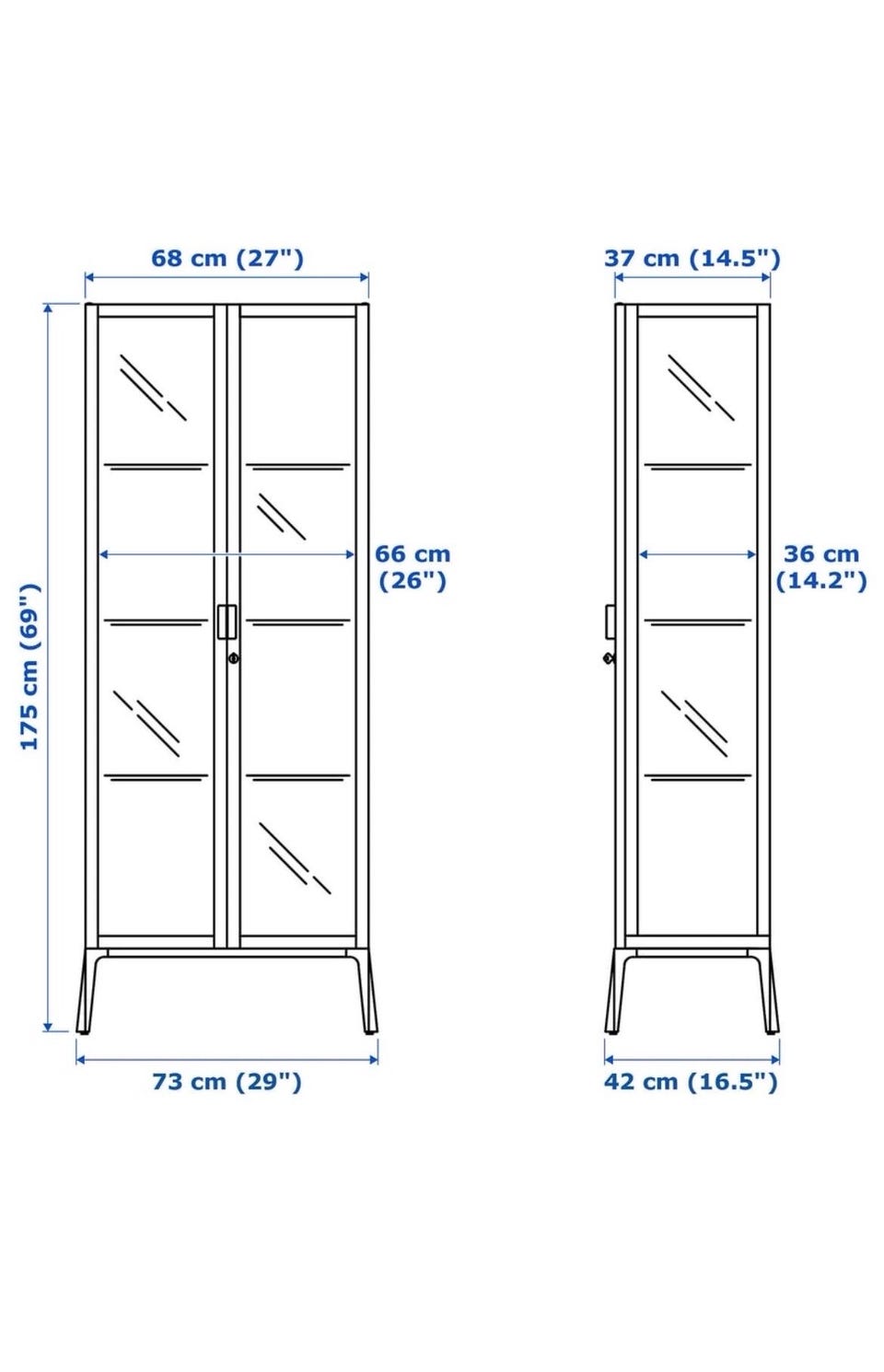 68 cm (27")

175 cm (69")

66 cm (26")

73 cm (29")

37 cm (14.5")

36 cm (14.2")

42 cm (16.5")