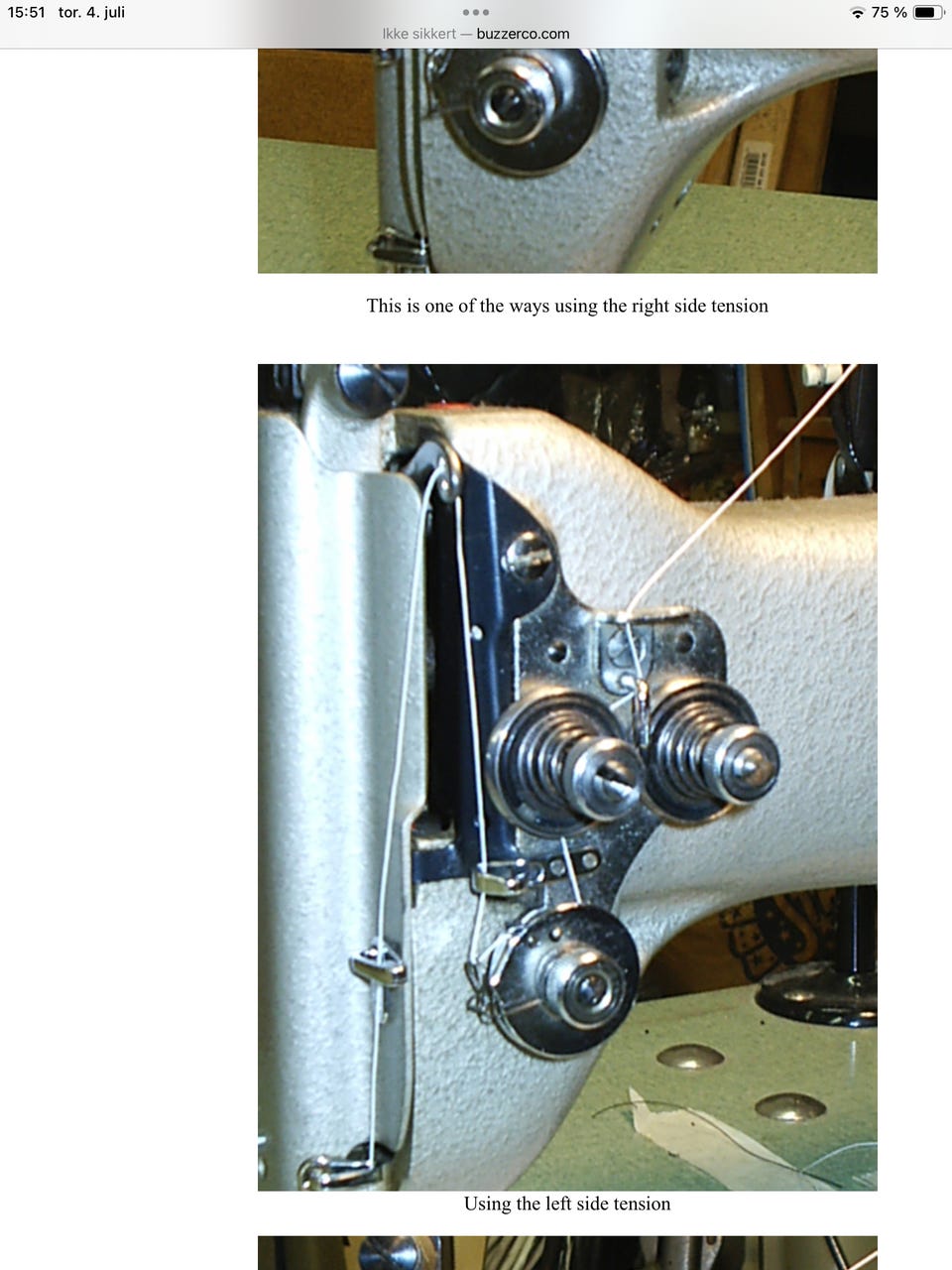 15:51 tor. 4. juli
75 %
Ikke sikkert — buzzerco.com

This is one of the ways using the right side tension

Using the left side tension