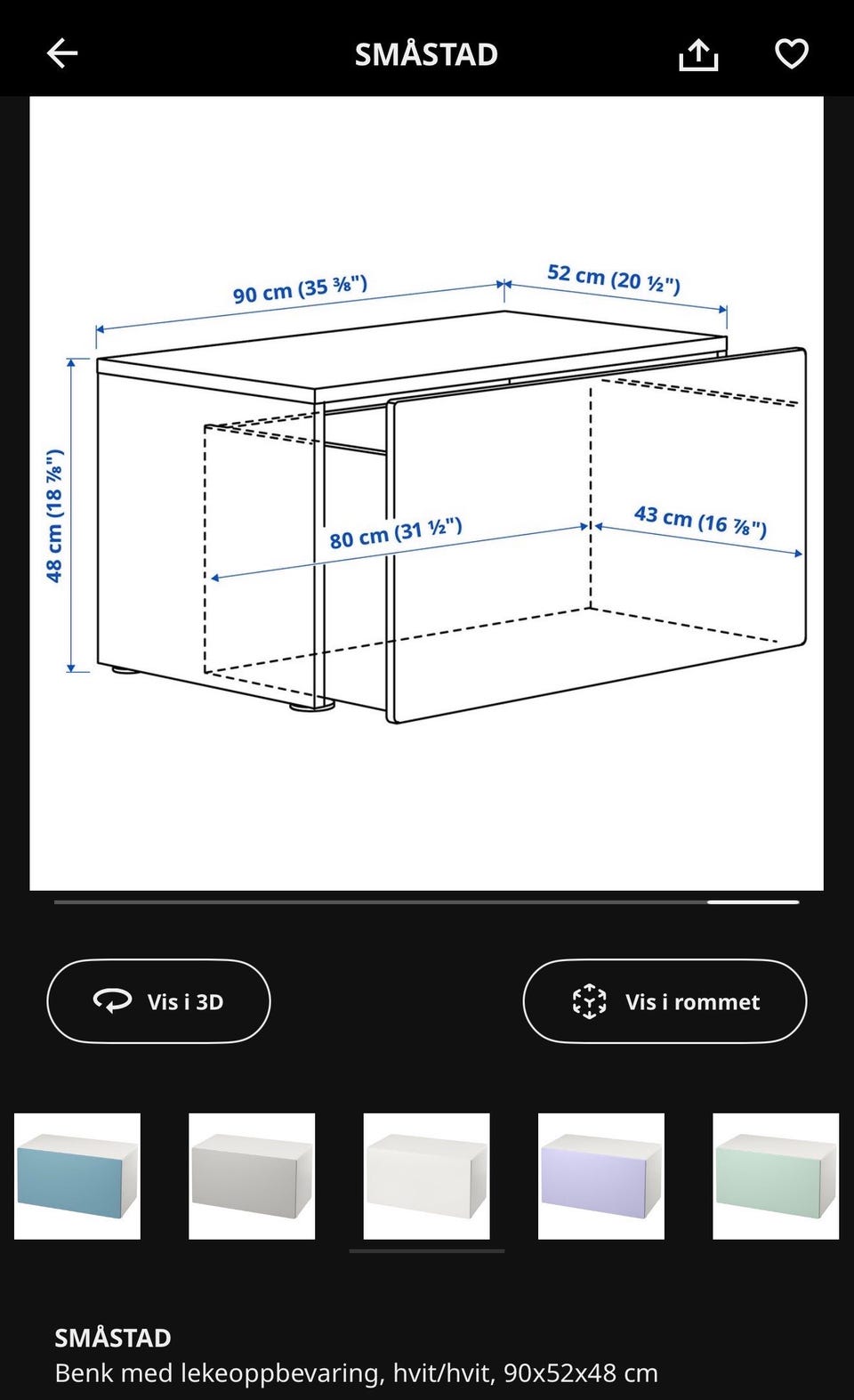 SMÅSTAD

90 cm (35 ⅜")
52 cm (20 ½")
48 cm (18 ⅞")
80 cm (31 ½")
43 cm (16 ⅞")

Vis i 3D
Vis i rommet

SMÅSTAD
Benk med lekeoppbevaring, hvit/hvit, 90x52x48 cm