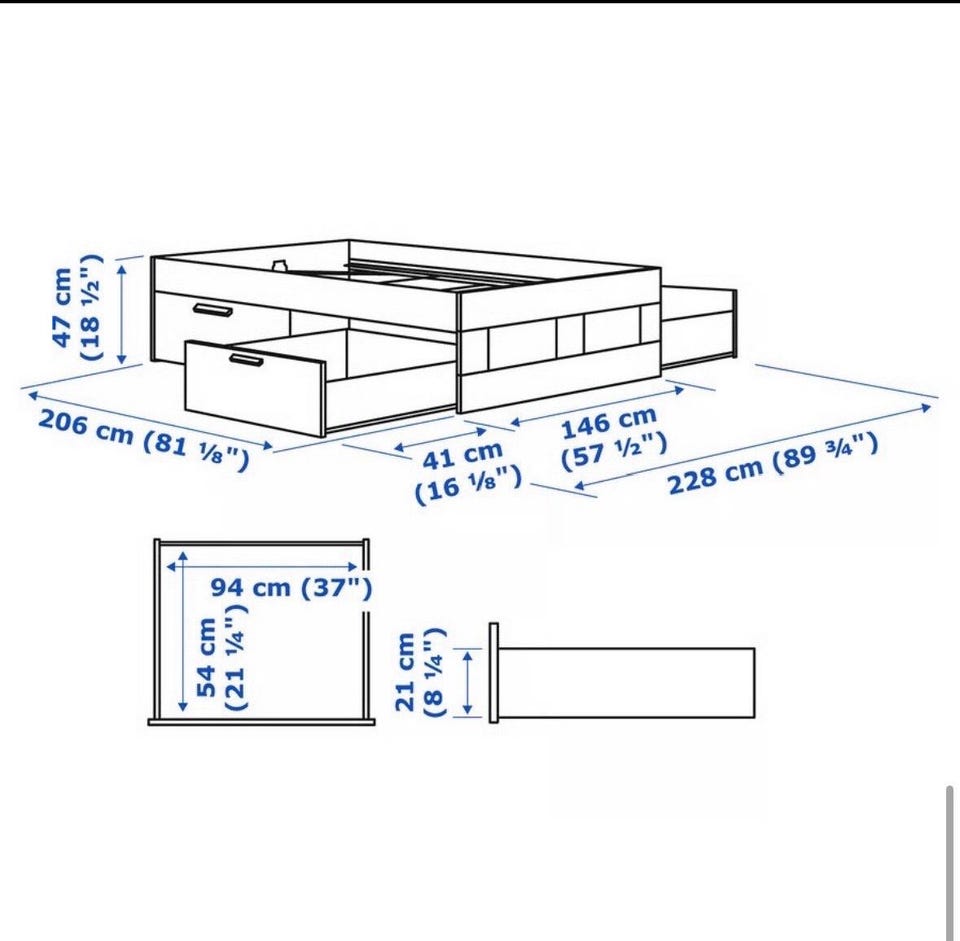 47 cm (18 ½")

206 cm (81 ⅛")

41 cm (16 ⅛")

146 cm (57 ½")

228 cm (89 ¾")

94 cm (37")

54 cm (21 ¼")

21 cm (8 ¼")