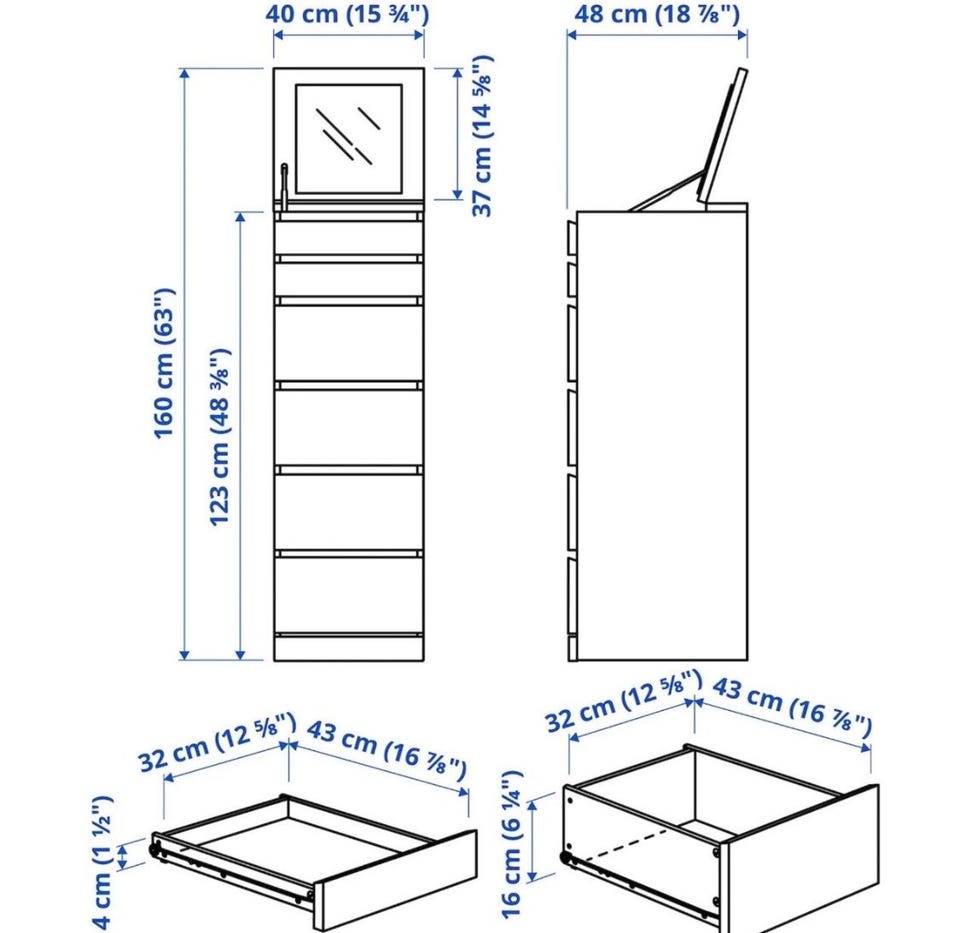 40 cm (15 ¾")

48 cm (18 ⅞")

37 cm (14 ⅝")

160 cm (63")

123 cm (48 ⅜")

32 cm (12 ⅝")

43 cm (16 ⅞")

4 cm (1 ½")

32 cm (12 ⅝")

43 cm (16 ⅞")

16 cm (6 ¼")