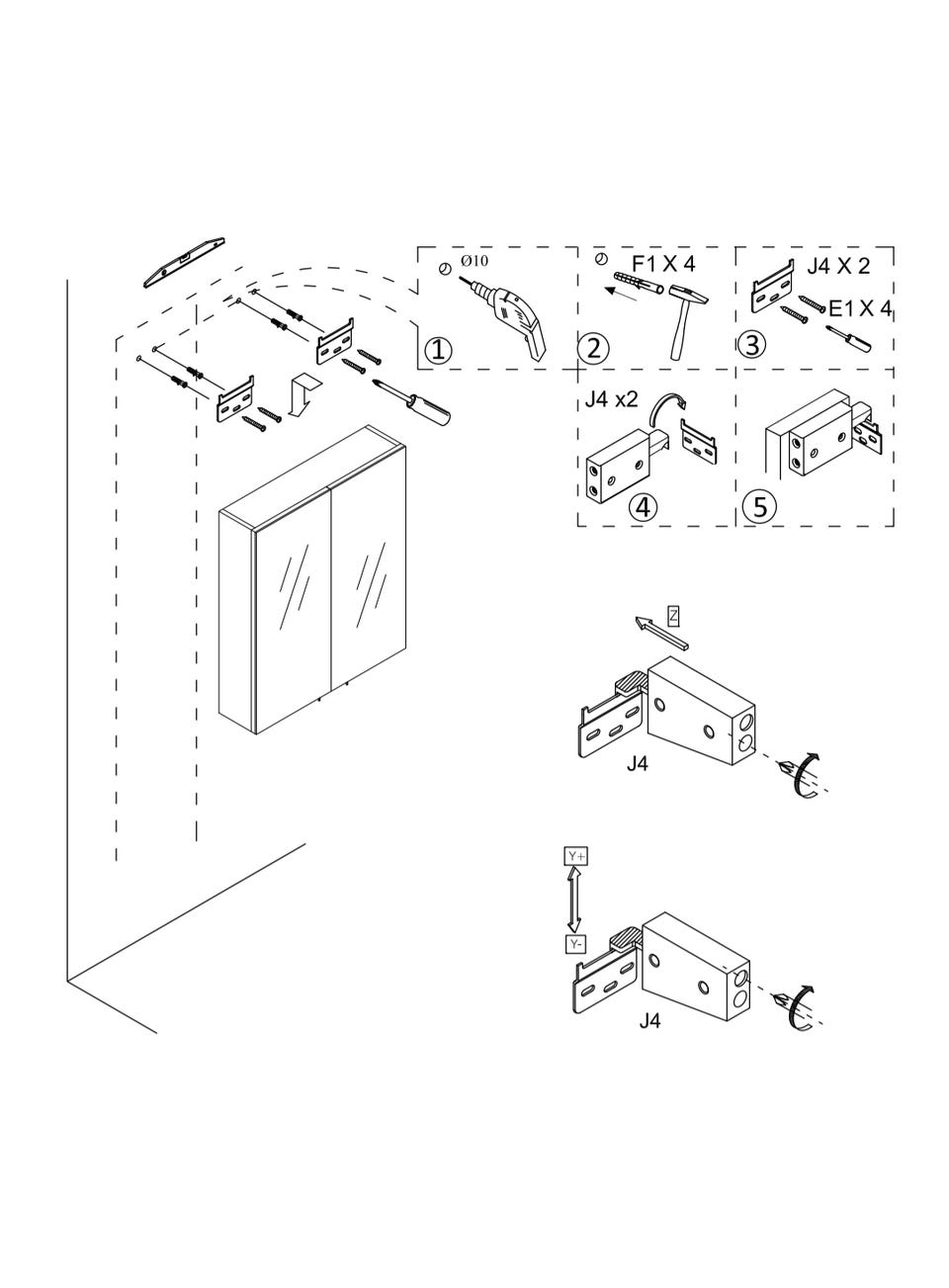 Ø10
①
F1 X 4
②
J4 X 2
E1 X 4
③
J4 x2
④
⑤
Z
J4
Y+
Y-
J4