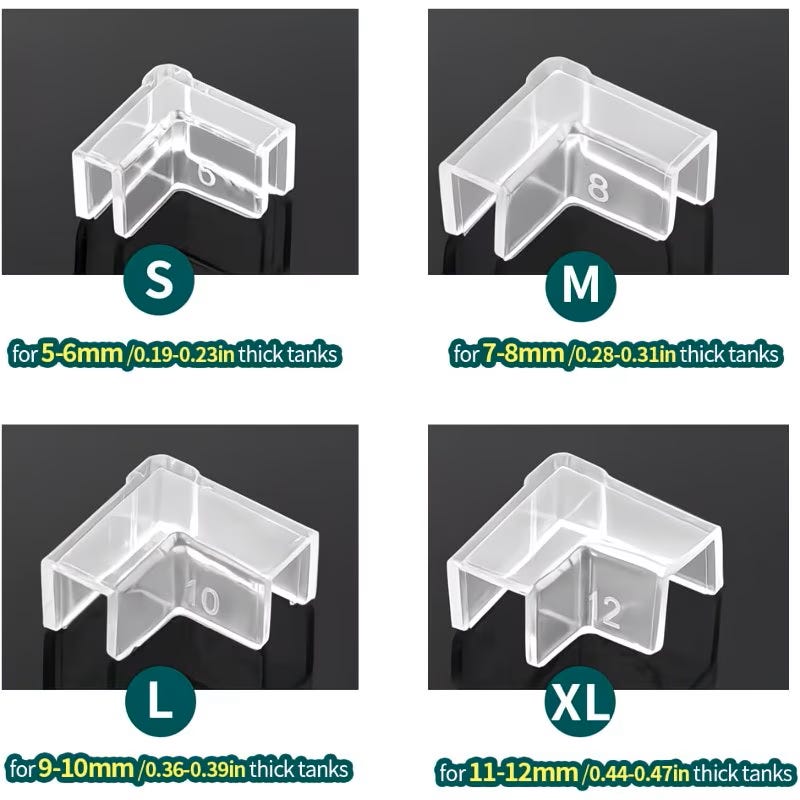 6

S

for 5-6mm /0.19-0.23in thick tanks

8

M

for 7-8mm /0.28-0.31in thick tanks

10

L

for 9-10mm /0.36-0.39in thick tanks

12

XL

for 11-12mm /0.44-0.47in thick tanks