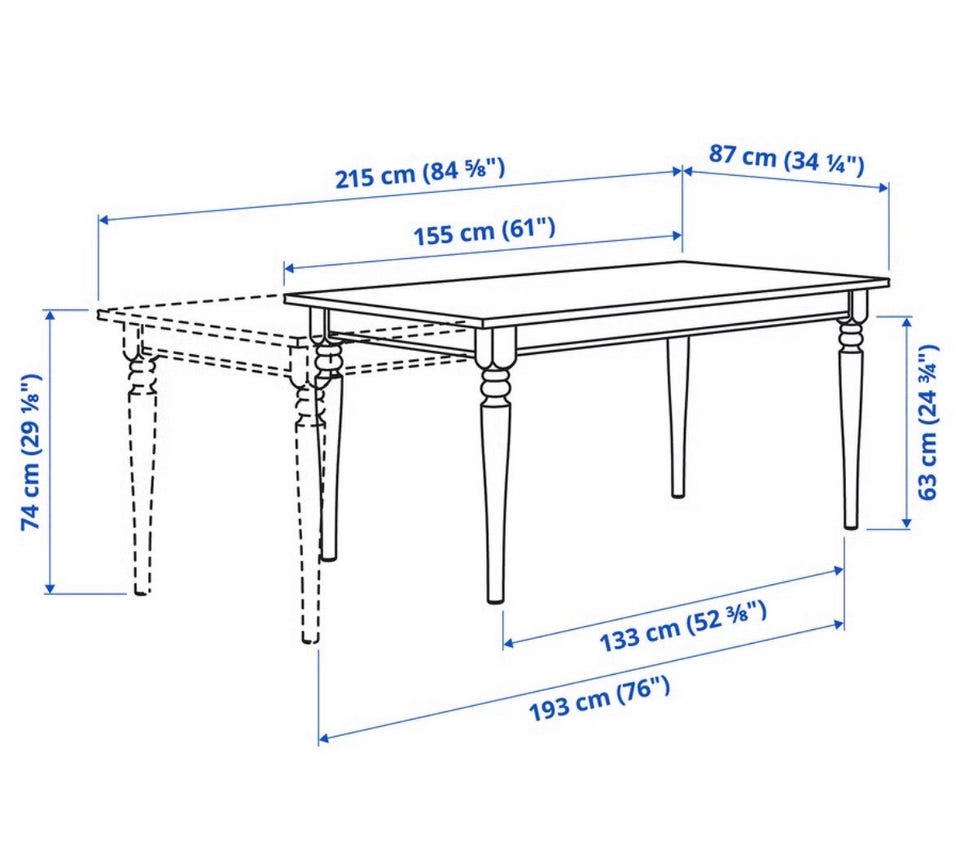 215 cm (84 ⅝")
87 cm (34 ¼")
155 cm (61")
74 cm (29 ⅛")
63 cm (24 ¾")
133 cm (52 ⅜")
193 cm (76")