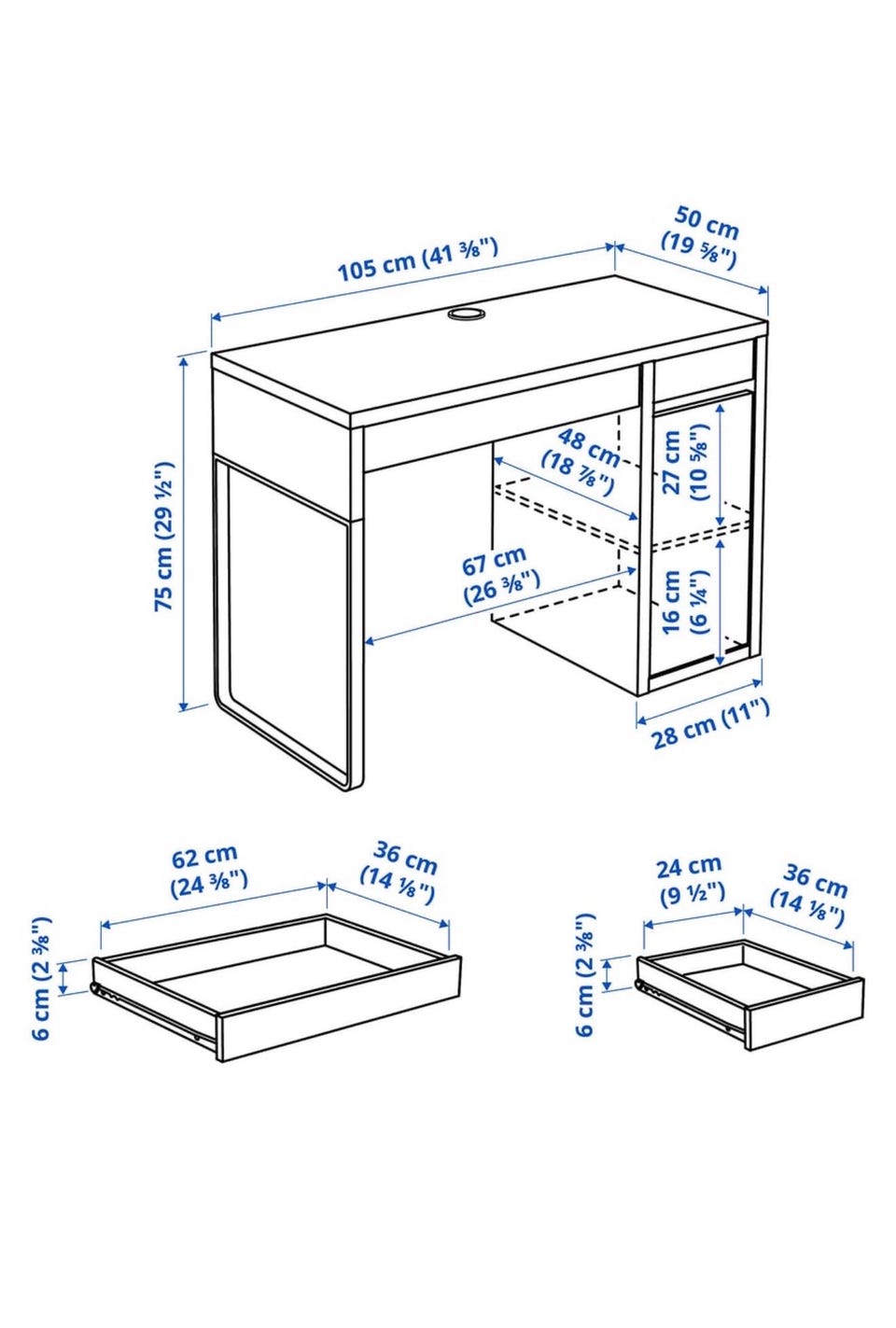 105 cm (41 ⅜")

50 cm (19 ⅝")

75 cm (29 ½")

48 cm (18 ⅞")

27 cm (10 ⅝")

67 cm (26 ⅜")

16 cm (6 ¼")

28 cm (11")

62 cm (24 ⅜")

36 cm (14 ⅛")

6 cm (2 ⅜")

24 cm (9 ½")

36 cm (14 ⅛")

6 cm (2 ⅜")