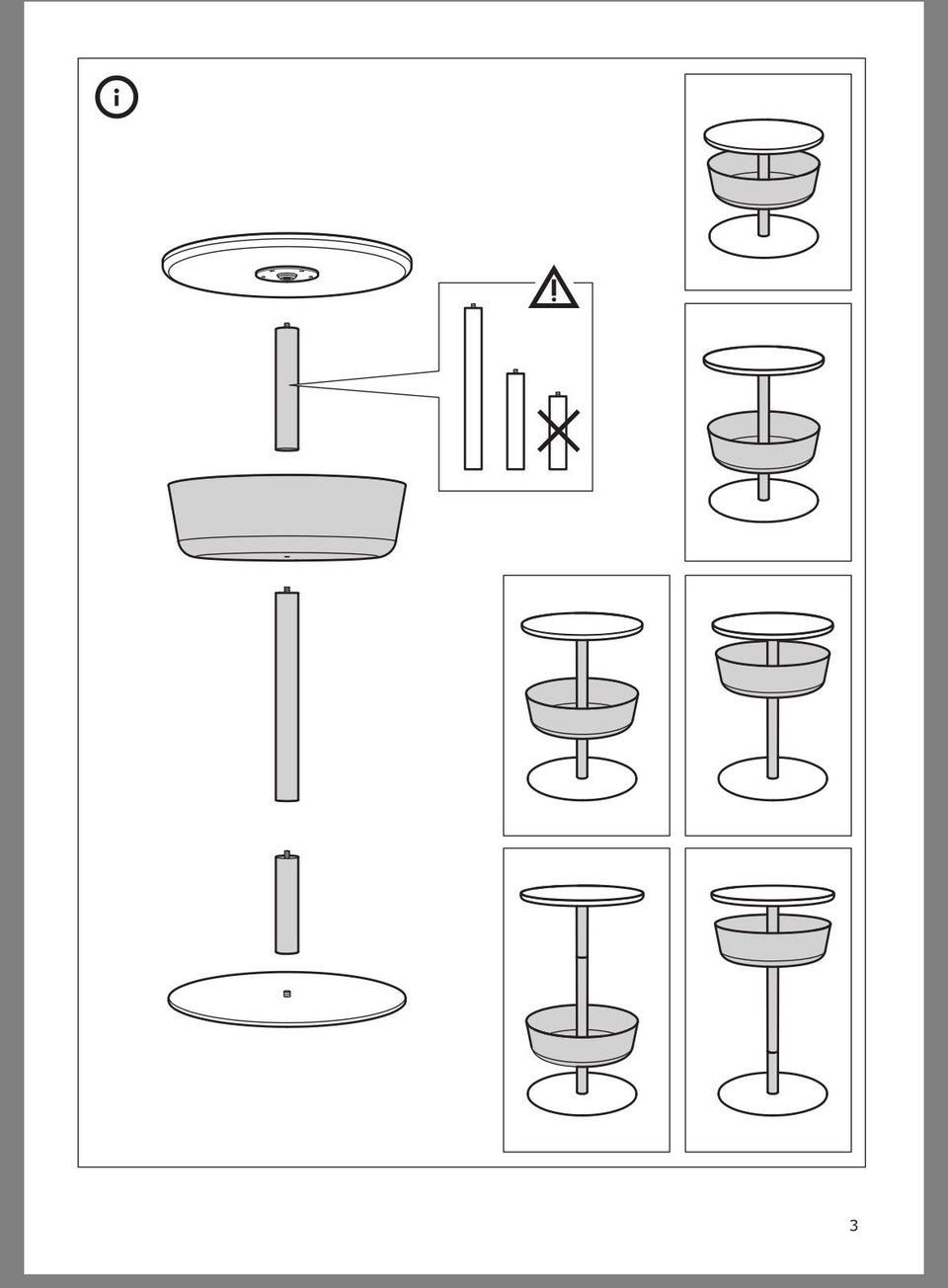 3