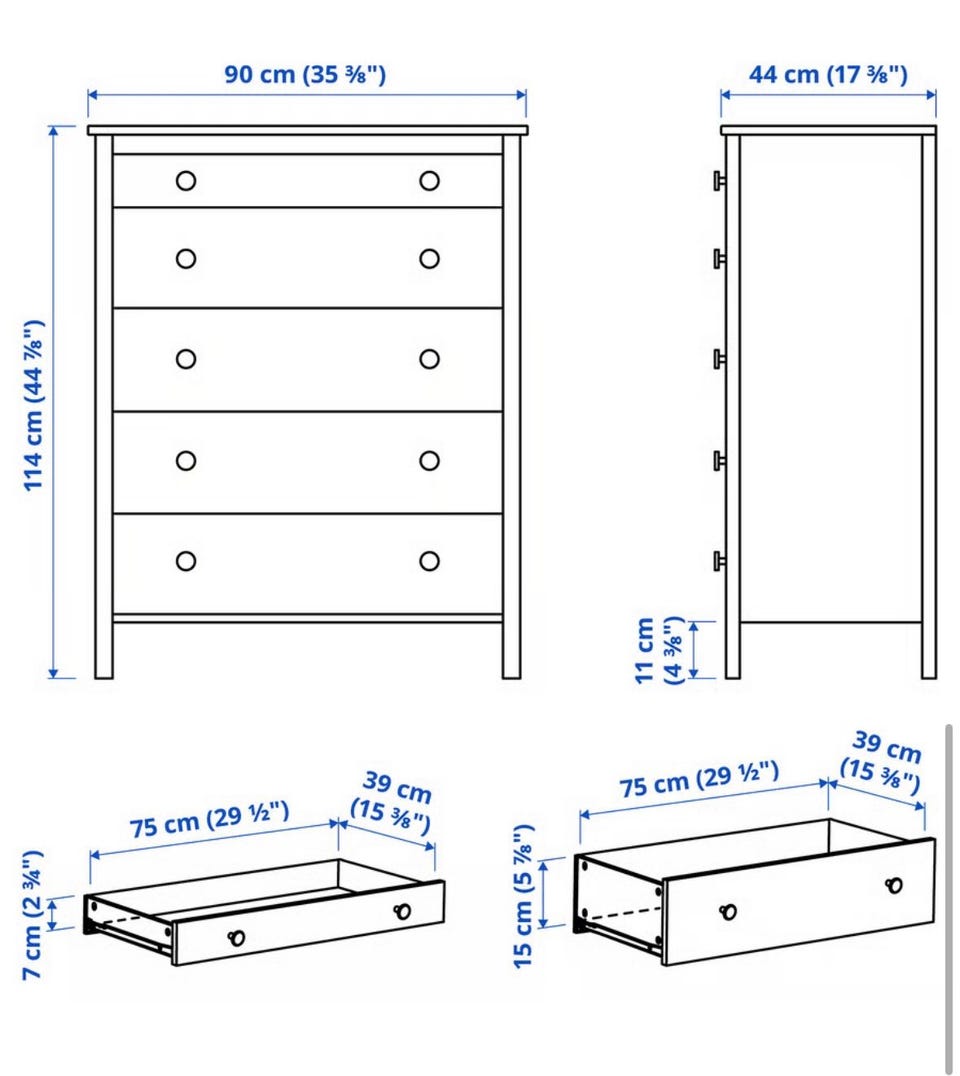 90 cm (35 ⅜")

44 cm (17 ⅜")

114 cm (44 ⅞")

11 cm (4 ⅜")

75 cm (29 ½")

39 cm (15 ⅜")

7 cm (2 ¾")

75 cm (29 ½")

39 cm (15 ⅜")

15 cm (5 ⅞")