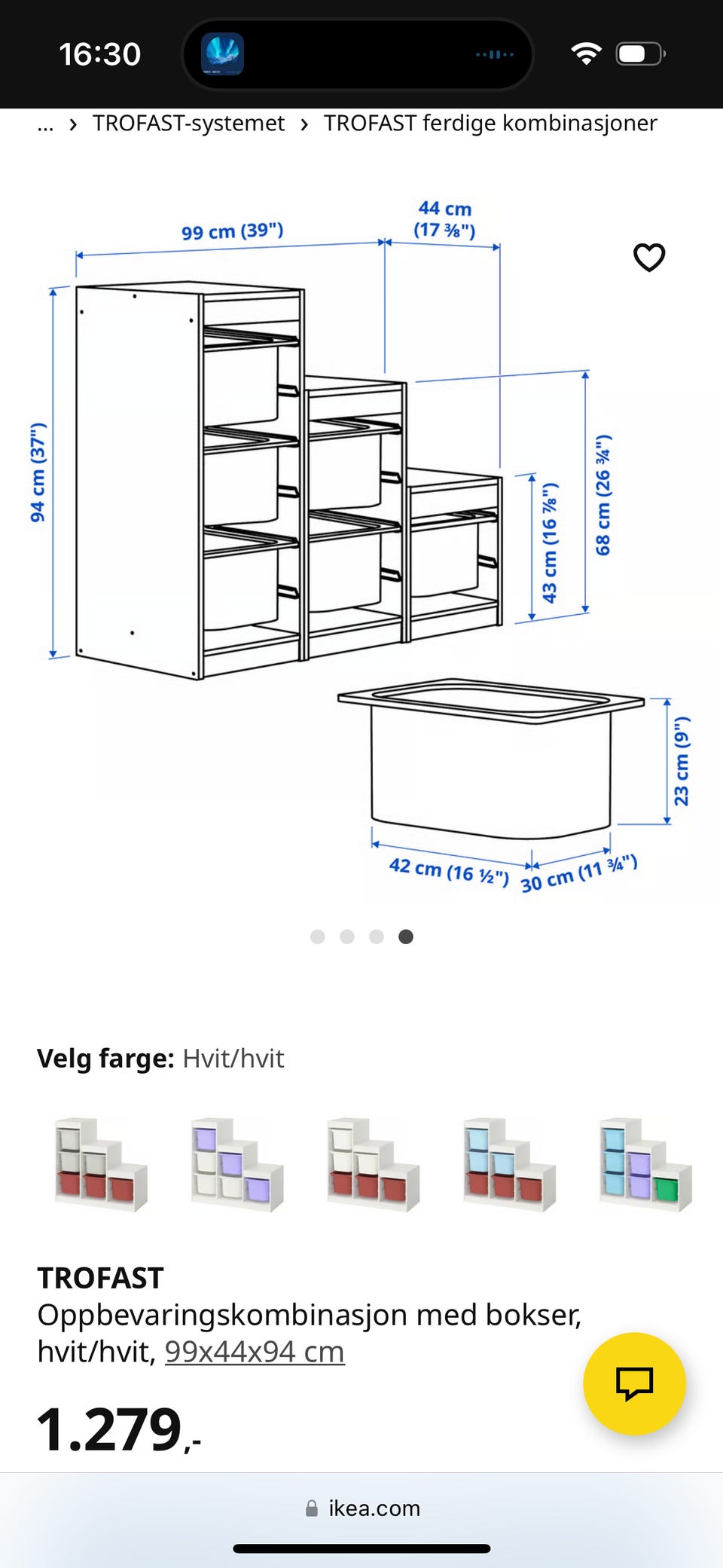 16:30

... › TROFAST-systemet › TROFAST ferdige kombinasjoner

99 cm (39")
44 cm (17 ⅜")
94 cm (37")
68 cm (26 ¾")
43 cm (16 ⅞")
23 cm (9")
42 cm (16 ½")
30 cm (11 ¾")

Velg farge: Hvit/hvit

TROFAST
Oppbevaringskombinasjon med bokser, hvit/hvit, 99x44x94 cm

1.279,-

ikea.com