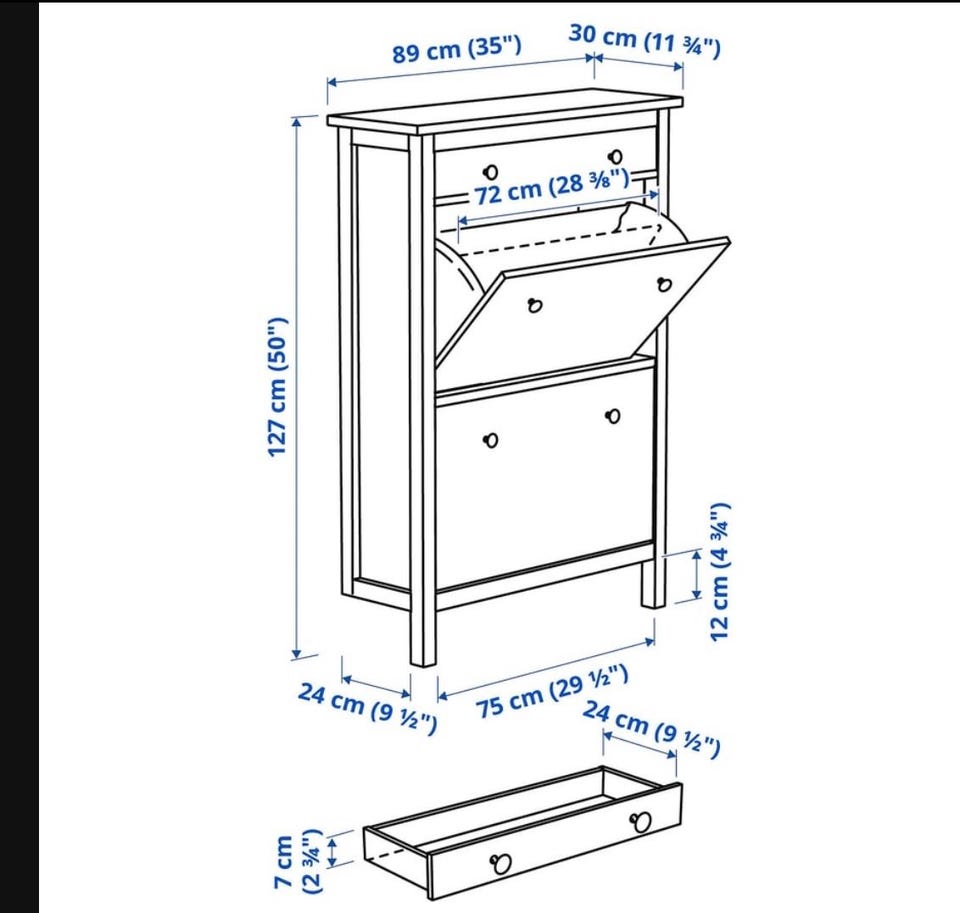 89 cm (35")
30 cm (11 ¾")
72 cm (28 ⅜")
127 cm (50")
12 cm (4 ¾")
24 cm (9 ½")
75 cm (29 ½")
24 cm (9 ½")
7 cm (2 ¾")