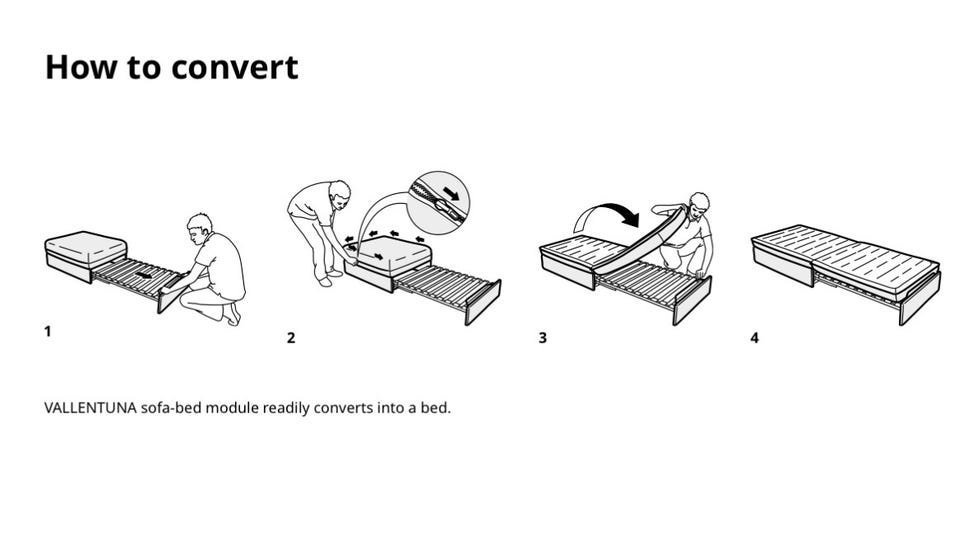 How to convert

1

2

3

4

VALLENTUNA sofa-bed module readily converts into a bed.