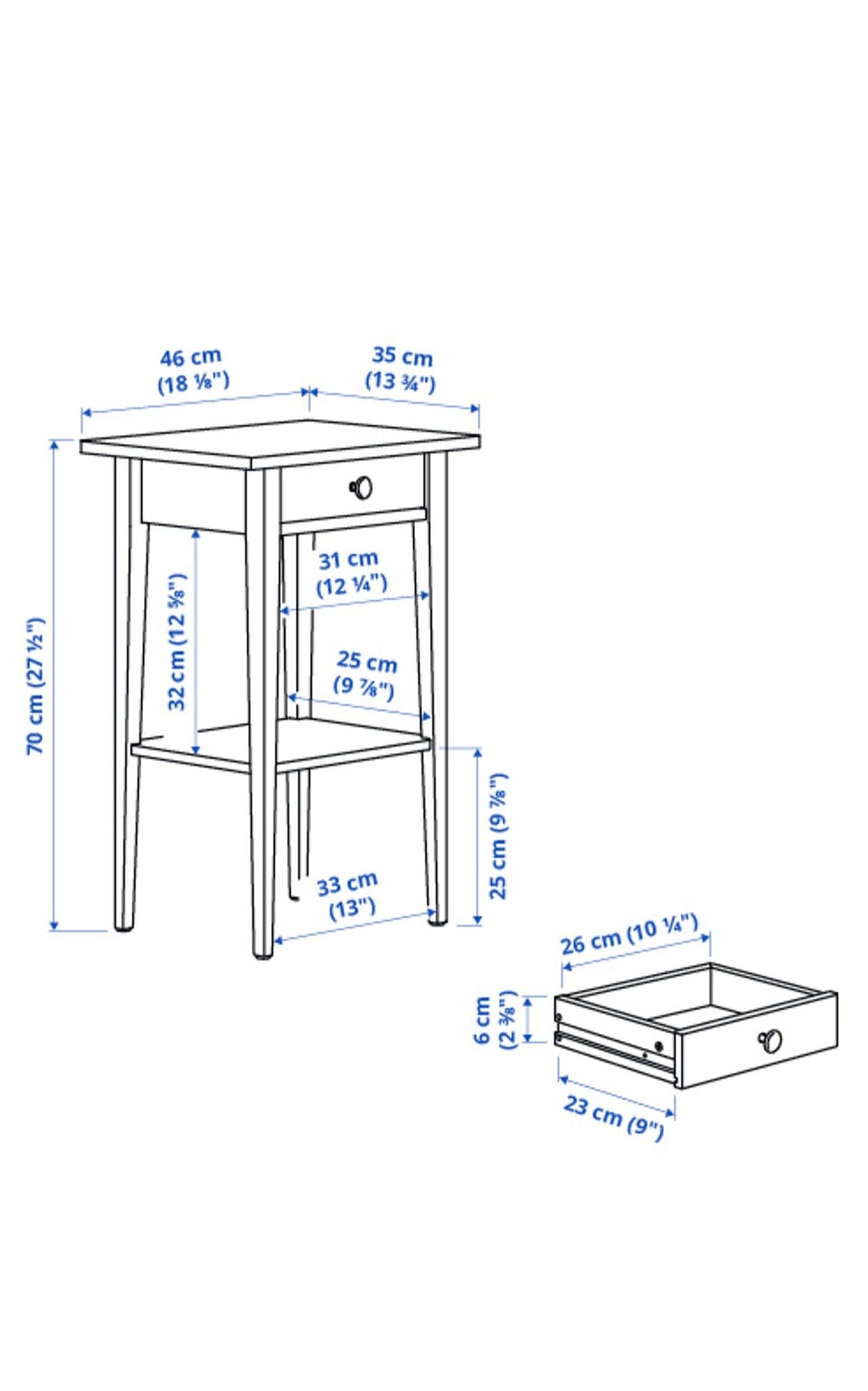 46 cm
(18 ⅛")

35 cm
(13 ¾")

70 cm (27 ½")

32 cm (12 ⅝")

31 cm
(12 ¼")

25 cm
(9 ⅞")

25 cm (9 ⅞")

33 cm
(13")

26 cm (10 ¼")

6 cm
(2 ⅜")

23 cm (9")