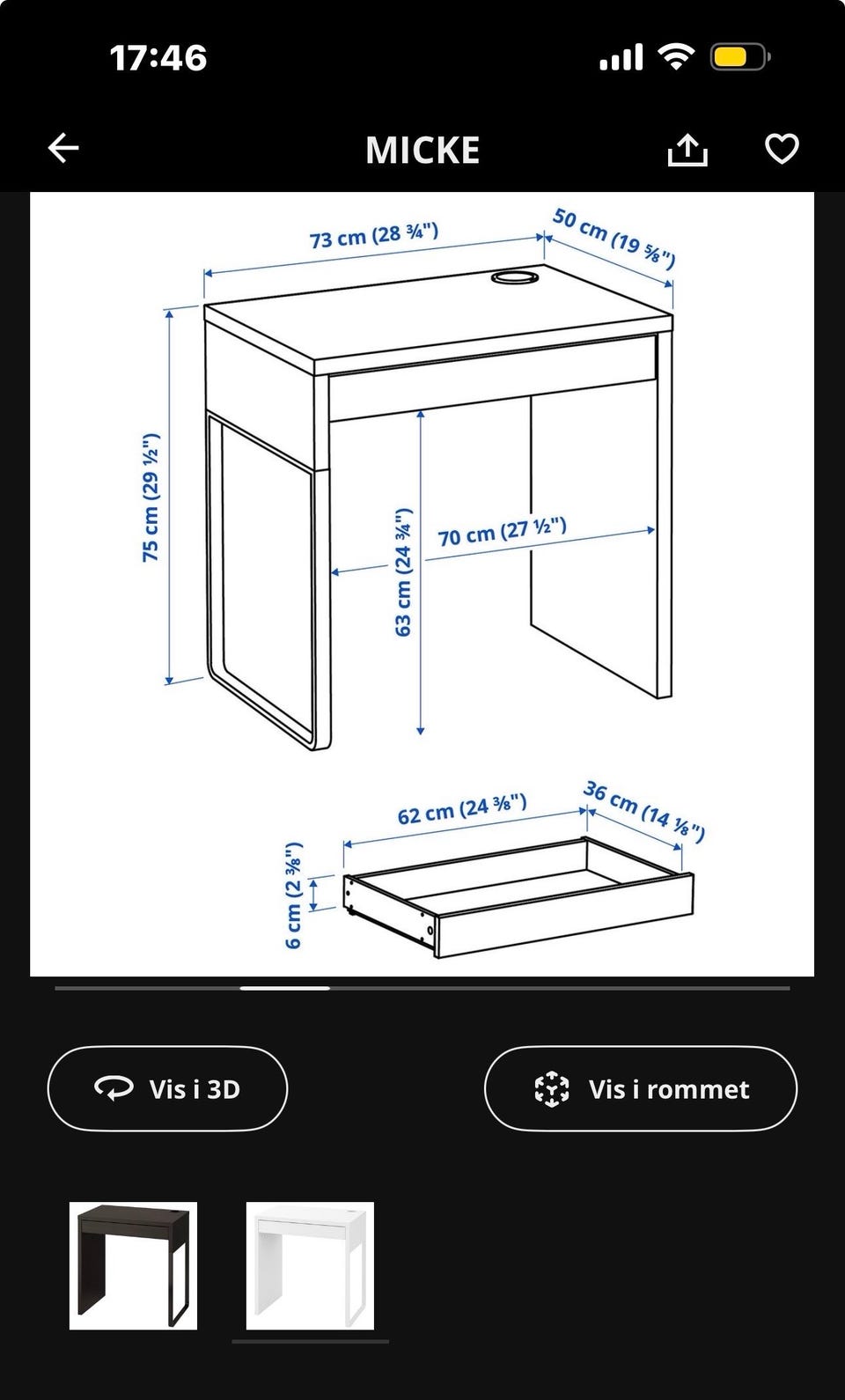 17:46

MICKE

73 cm (28 ¾")
50 cm (19 ⅝")
75 cm (29 ½")
63 cm (24 ¾")
70 cm (27 ½")
62 cm (24 ⅜")
36 cm (14 ⅛")
6 cm (2 ⅜")

Vis i 3D
Vis i rommet