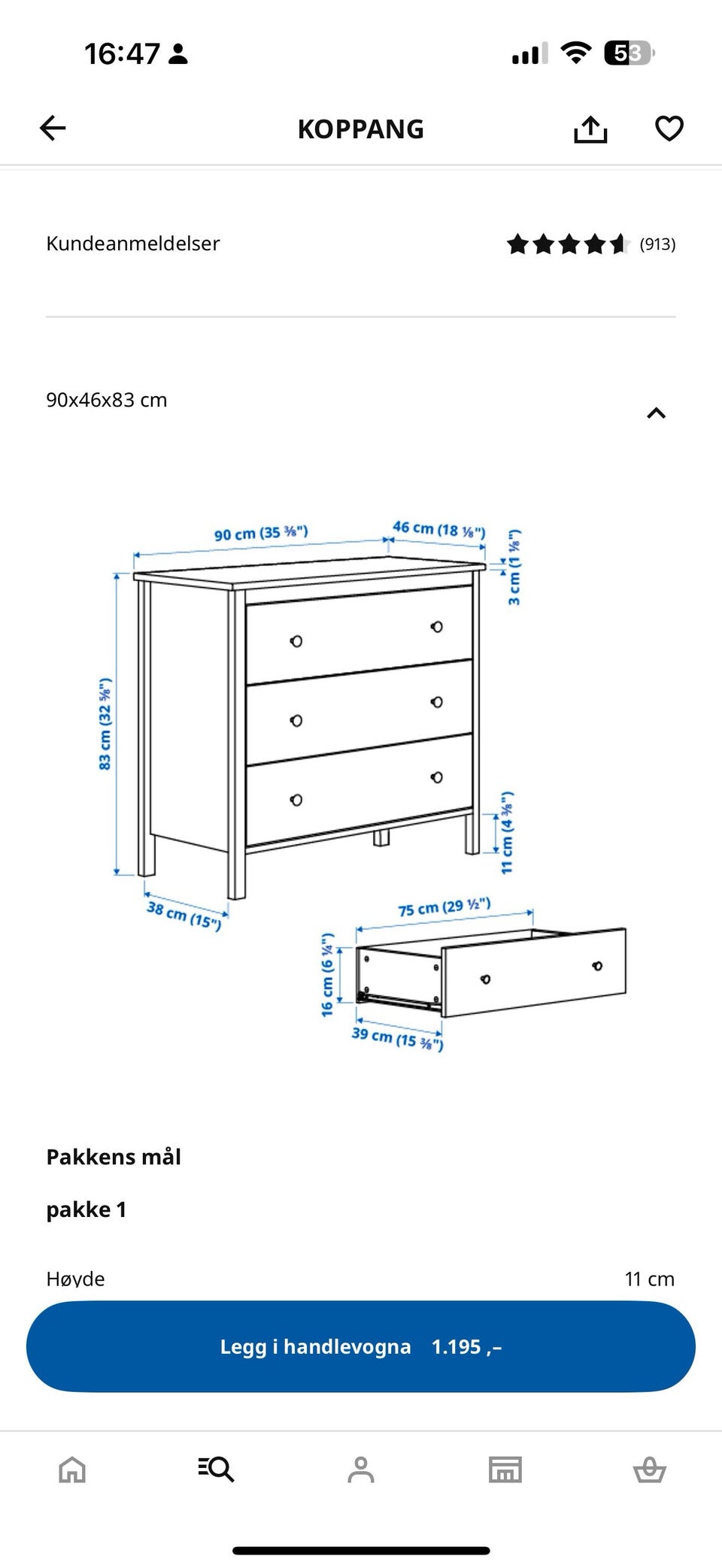 16:47

53

KOPPANG

Kundeanmeldelser (913)

90x46x83 cm

90 cm (35 ⅜")
46 cm (18 ⅛")
3 cm (1 ⅛")
83 cm (32 ⅝")
11 cm (4 ⅜")
38 cm (15")
75 cm (29 ½")
16 cm (6 ¼")
39 cm (15 ⅜")

Pakkens mål

pakke 1

Høyde 11 cm

Legg i handlevogna 1.195 ,–