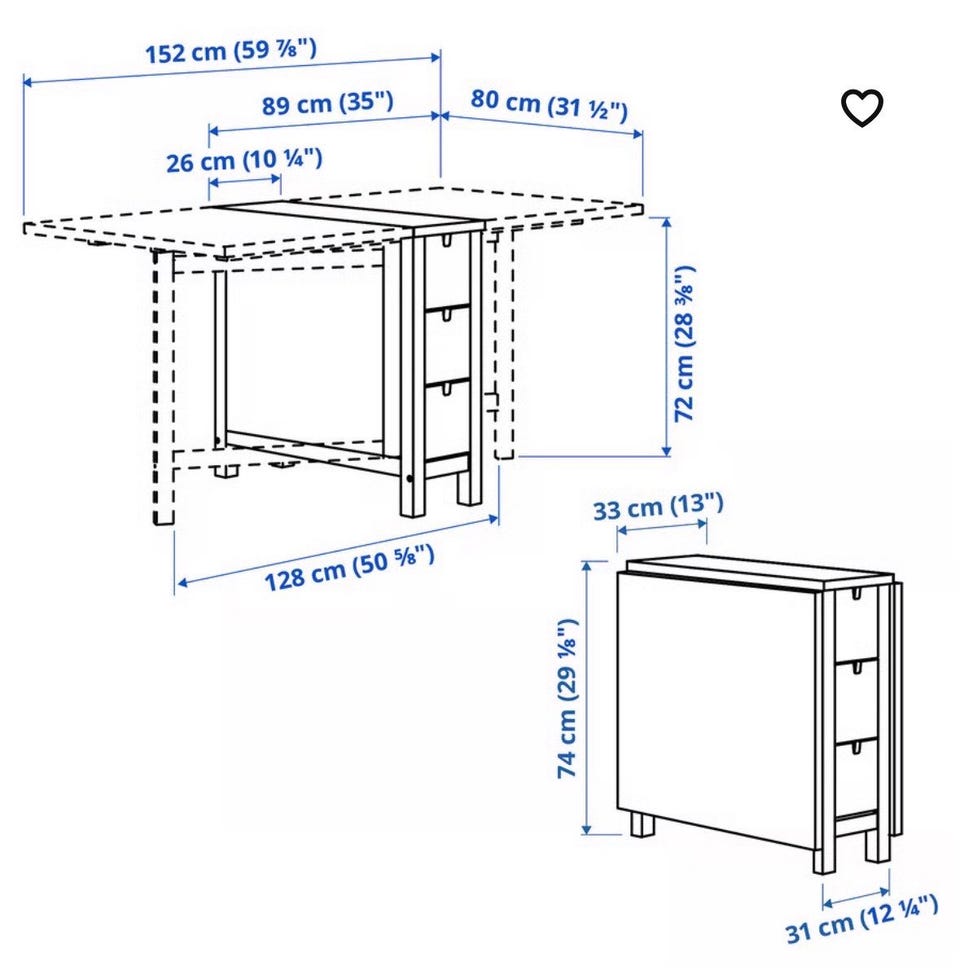 152 cm (59 ⅞")

89 cm (35")

80 cm (31 ½")

26 cm (10 ¼")

72 cm (28 ⅜")

128 cm (50 ⅝")

33 cm (13")

74 cm (29 ⅛")

31 cm (12 ¼")