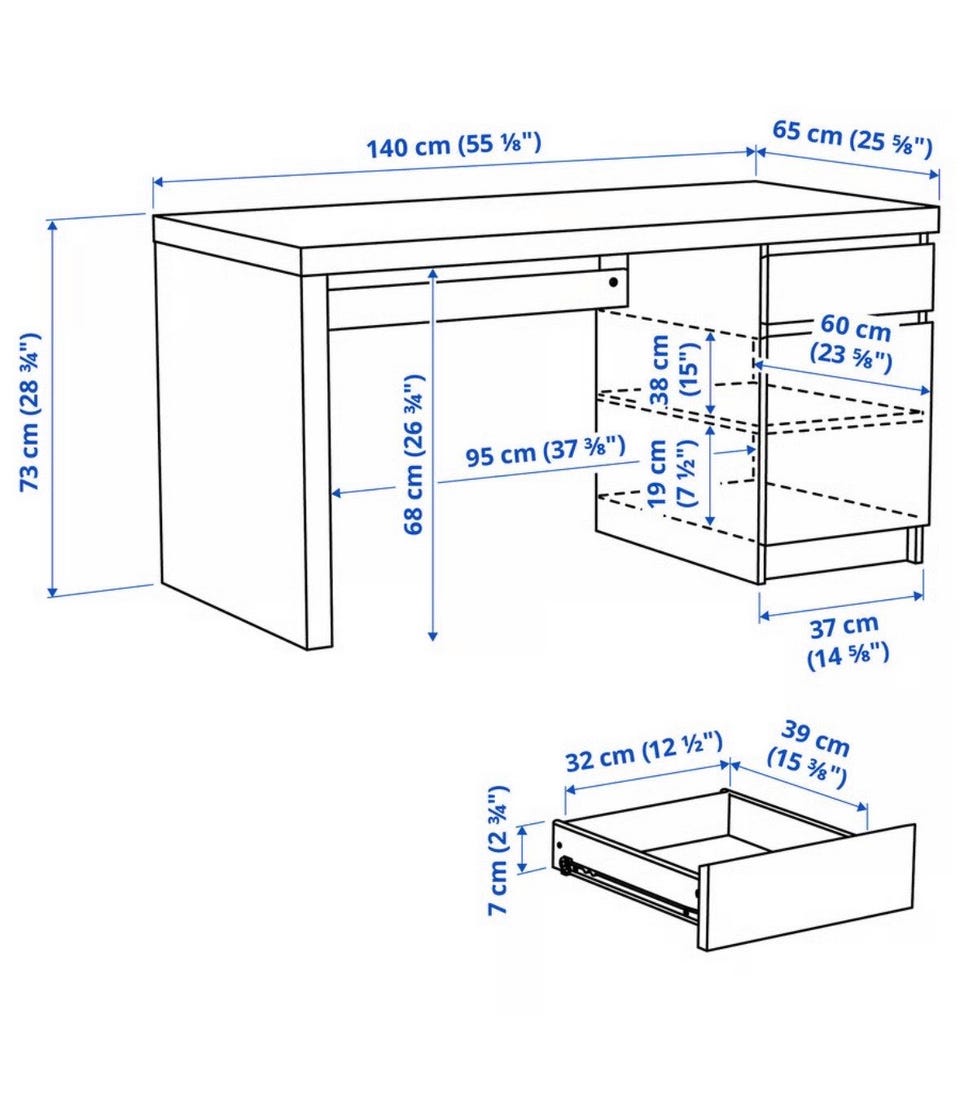 140 cm (55 ⅛")

65 cm (25 ⅝")

73 cm (28 ¾")

68 cm (26 ¾")

95 cm (37 ⅜")

38 cm (15")

19 cm (7 ½")

60 cm (23 ⅝")

37 cm (14 ⅝")

32 cm (12 ½")

39 cm (15 ⅜")

7 cm (2 ¾")