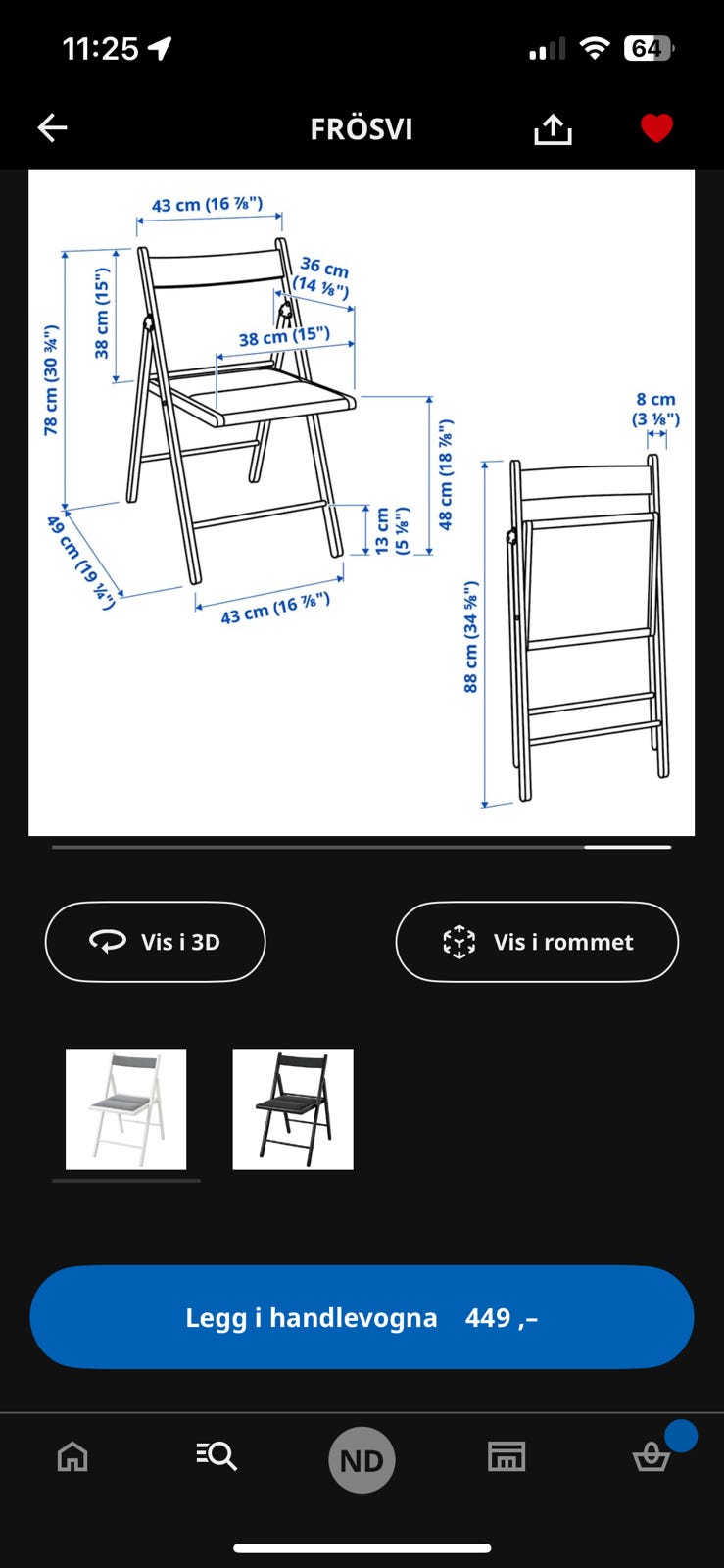 11:25

64

FRÖSVI

43 cm (16 ⅞")

36 cm (14 ⅛")

38 cm (15")

38 cm (15")

78 cm (30 ¾")

48 cm (18 ⅞")

13 cm (5 ⅛")

49 cm (19 ¼")

43 cm (16 ⅞")

8 cm (3 ⅛")

88 cm (34 ⅝")

Vis i 3D

Vis i rommet

Legg i handlevogna 449 ,–

ND