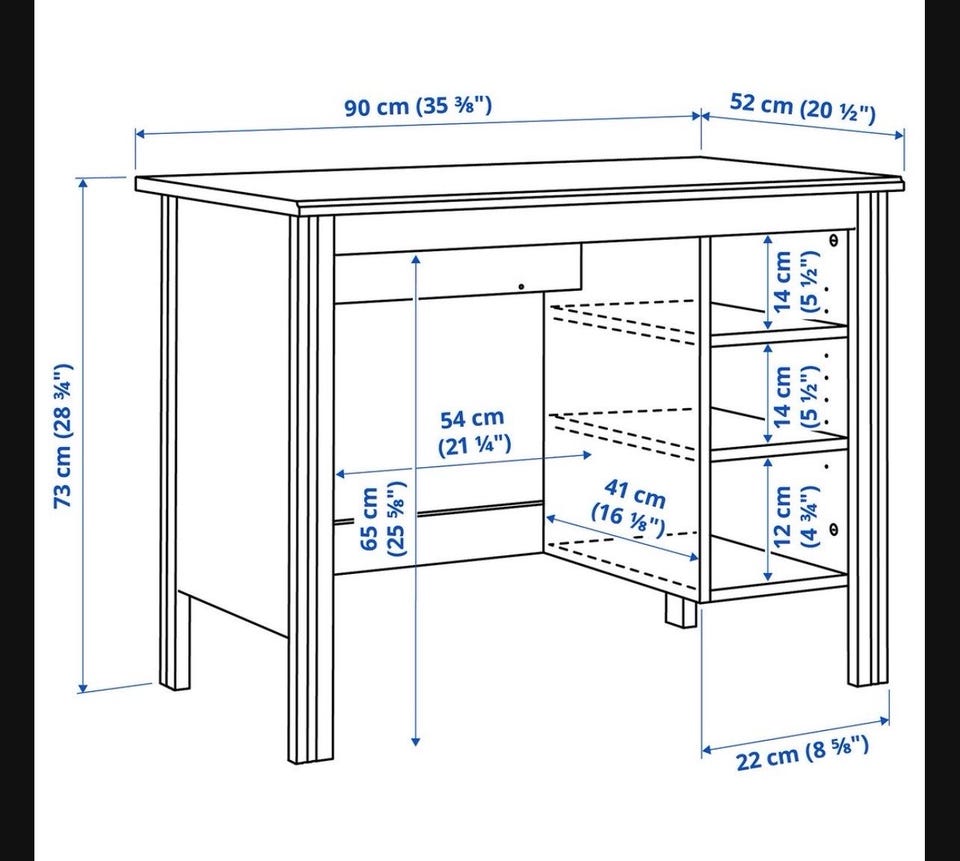 90 cm (35 ⅜")

52 cm (20 ½")

73 cm (28 ¾")

14 cm (5 ½")

14 cm (5 ½")

54 cm (21 ¼")

65 cm (25 ⅝")

41 cm (16 ⅛")

12 cm (4 ¾")

22 cm (8 ⅝")