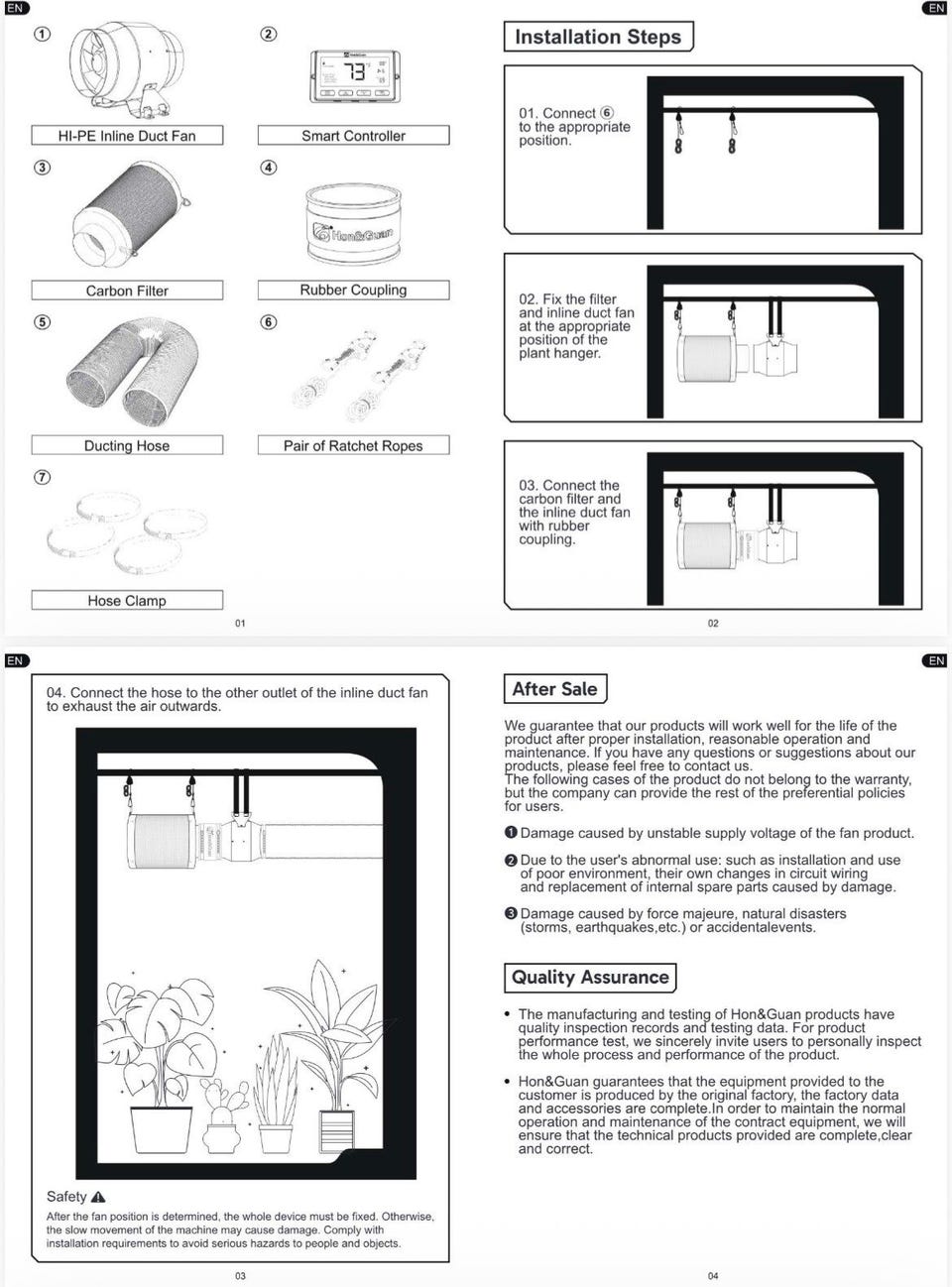 EN

①

HI-PE Inline Duct Fan

②

73

Smart Controller

③

Carbon Filter

④

Hon&Guan

Rubber Coupling

⑤

Ducting Hose

⑥

Pair of Ratchet Ropes

⑦

Hose Clamp

01

EN

Installation Steps

01. Connect ⑥ to the appropriate position.

02. Fix the filter and inline duct fan at the appropriate position of the plant hanger.

03. Connect the carbon filter and the inline duct fan with rubber coupling.

02

EN

04. Connect the hose to the other outlet of the inline duct fan to exhaust the air outwards.

Safety

After the fan position is determined, the whole device must be fixed. Otherwise, the slow movement of the machine may cause damage. Comply with installation requirements to avoid serious hazards to people and objects.

03

EN

After Sale

We guarantee that our products will work well for the life of the product after proper installation, reasonable operation and maintenance. If you have any questions or suggestions about our products, please feel free to contact us.
The following cases of the product do not belong to the warranty, but the company can provide the rest of the preferential policies for users.

❶ Damage caused by unstable supply voltage of the fan product.

❷ Due to the user's abnormal use: such as installation and use of poor environment, their own changes in circuit wiring and replacement of internal spare parts caused by damage.

❸ Damage caused by force majeure, natural disasters (storms, earthquakes,etc.) or accidentalevents.

Quality Assurance

• The manufacturing and testing of Hon&Guan products have quality inspection records and testing data. For product performance test, we sincerely invite users to personally inspect the whole process and performance of the product.

• Hon&Guan guarantees that the equipment provided to the customer is produced by the original factory, the factory data and accessories are complete.In order to maintain the normal operation and maintenance of the contract equipment, we will ensure that the technical products provided are complete,clear and correct.

04